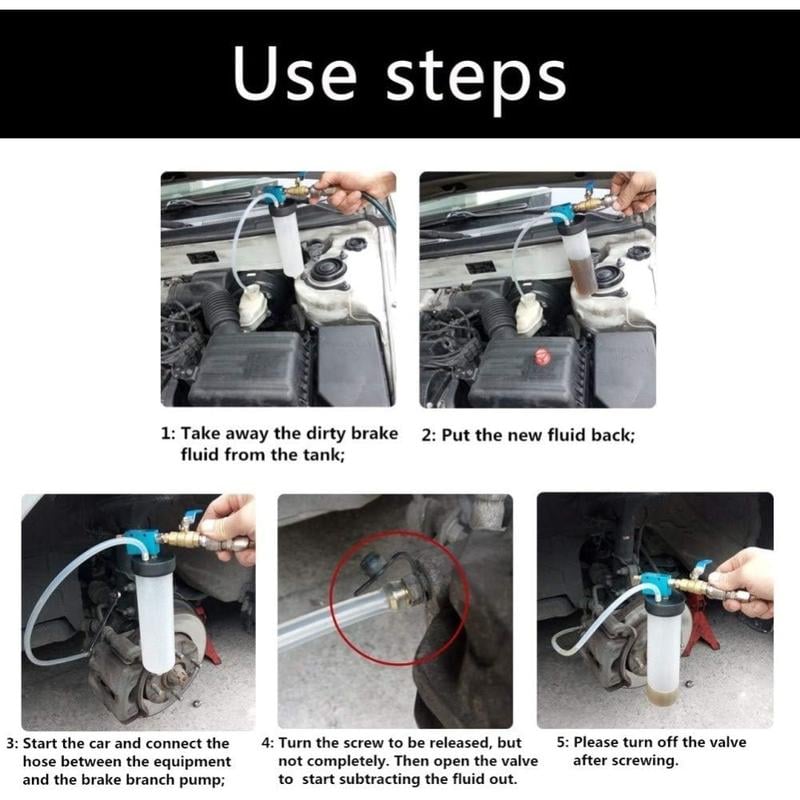 Use steps

1: Take away the dirty brake fluid from the tank;

2: Put the new fluid back;

3: Start the car and connect the hose between the equipment and the brake branch pump;

4: Turn the screw to be released, but not completely. Then open the valve to start subtracting the fluid out.

5: Please turn off the valve after screwing.