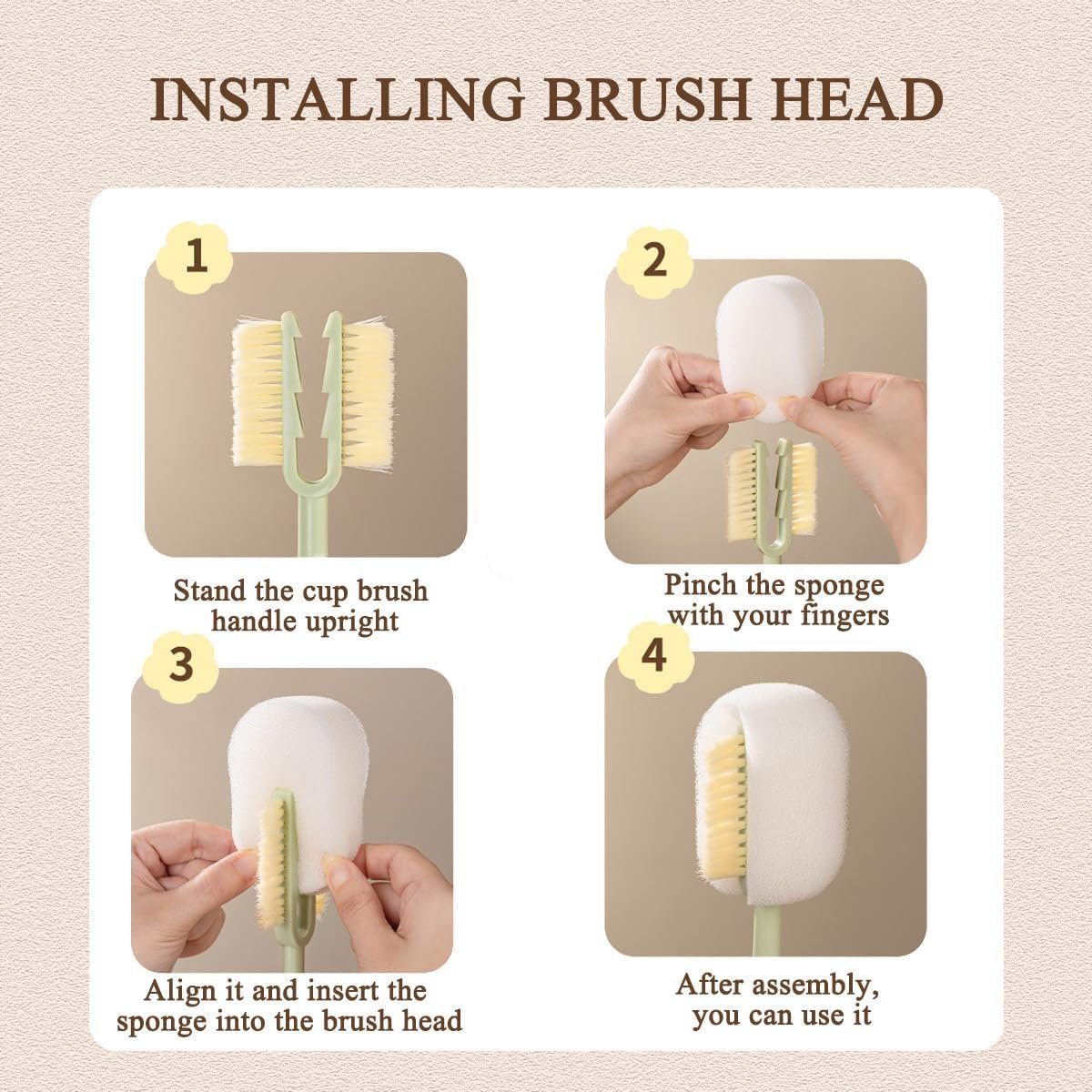 INSTALLING BRUSH HEAD

1

Stand the cup brush handle upright

2

Pinch the sponge with your fingers

3

Align it and insert the sponge into the brush head

4

After assembly, you can use it