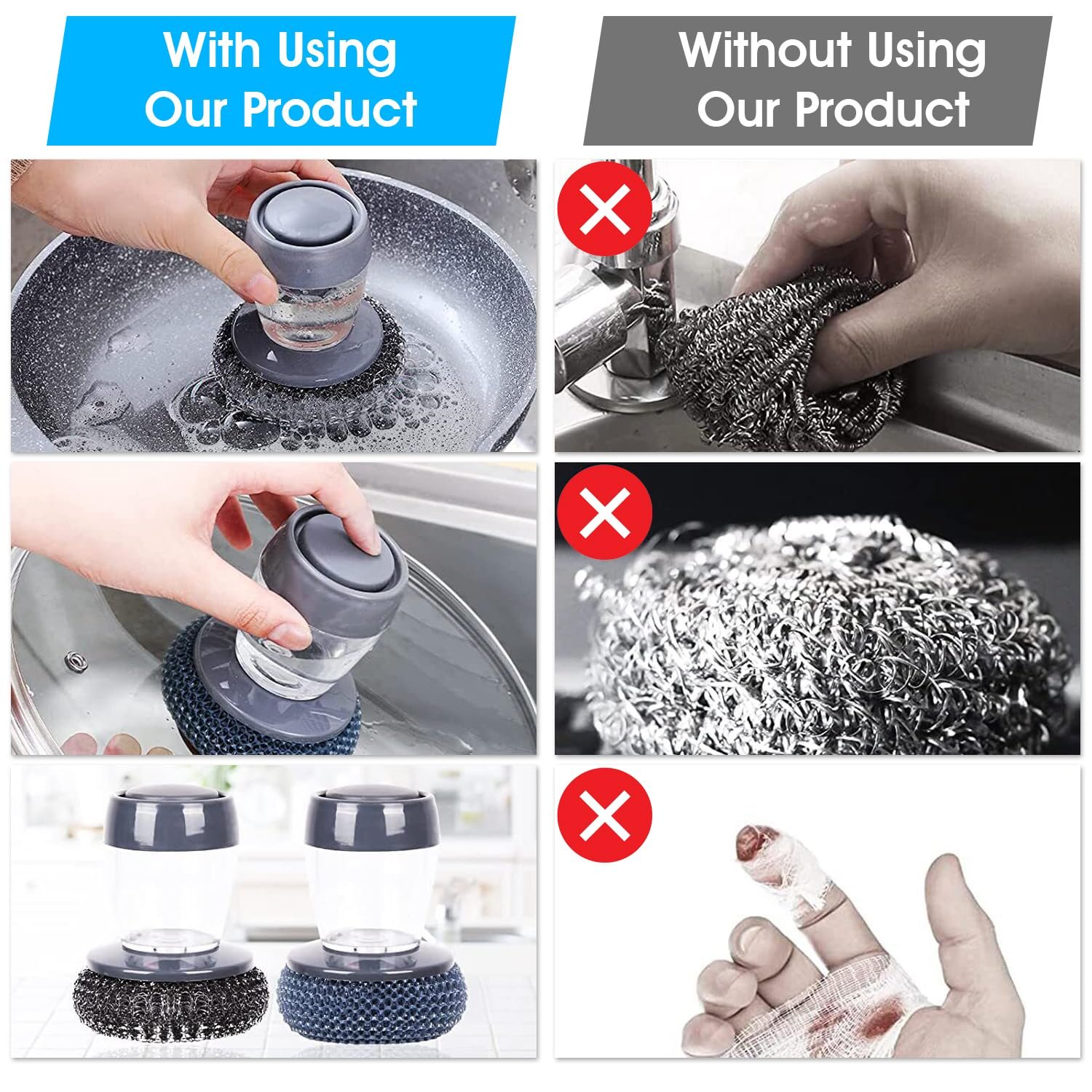 With Using Our Product

Without Using Our Product