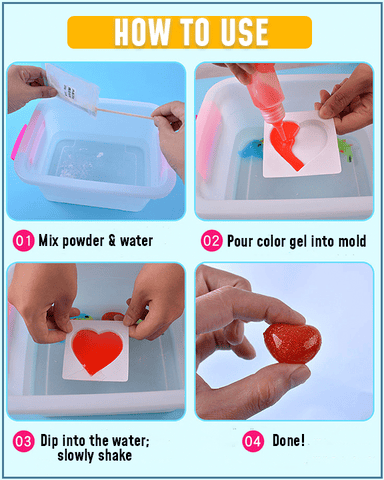 HOW TO USE

01 Mix powder & water

02 Pour color gel into mold

03 Dip into the water; slowly shake

04 Done!