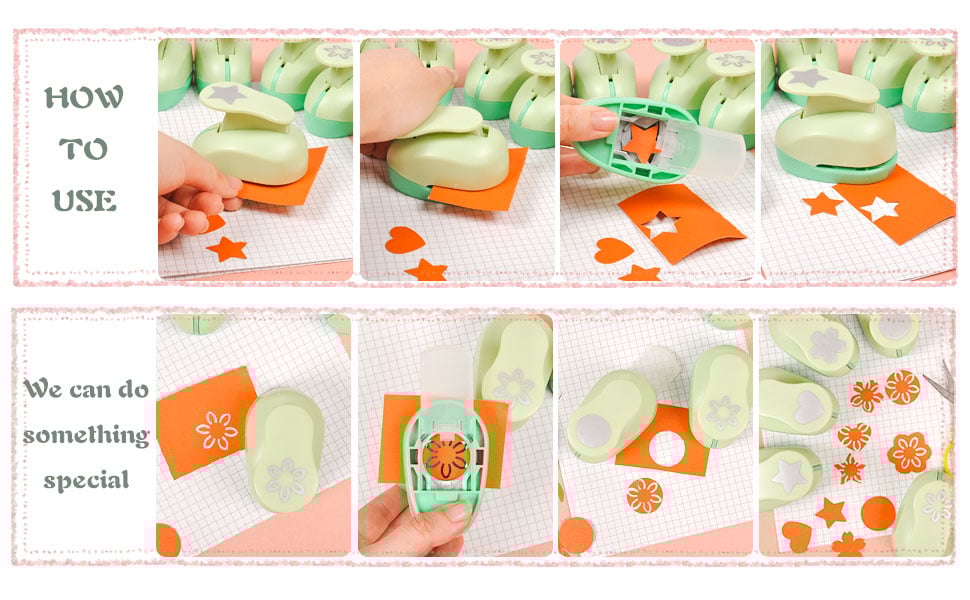 HOW TO USE

We can do something special