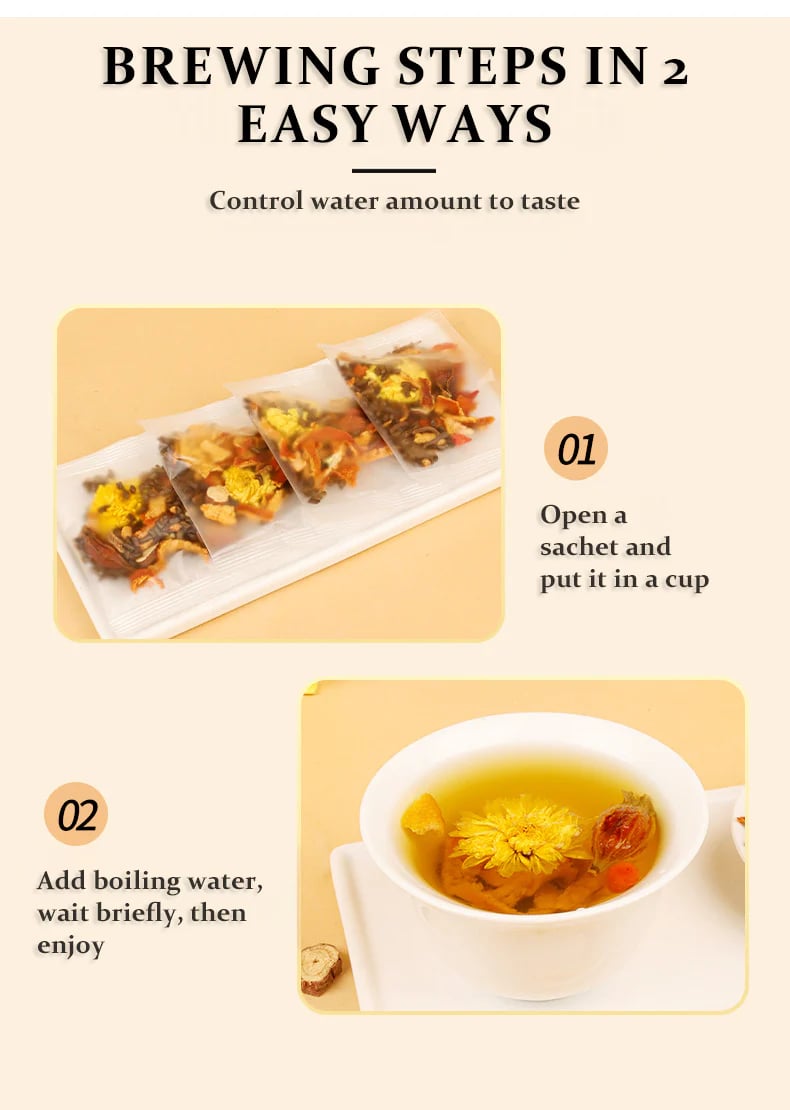 BREWING STEPS IN 2 EASY WAYS

Control water amount to taste

01

Open a sachet and put it in a cup

02

Add boiling water, wait briefly, then enjoy