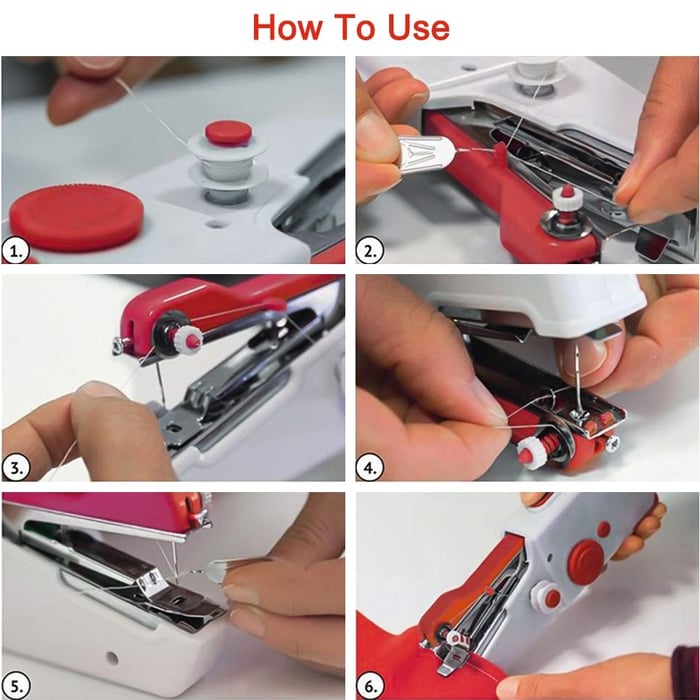 How To Use

1.

2.

3.

4.

5.

6.