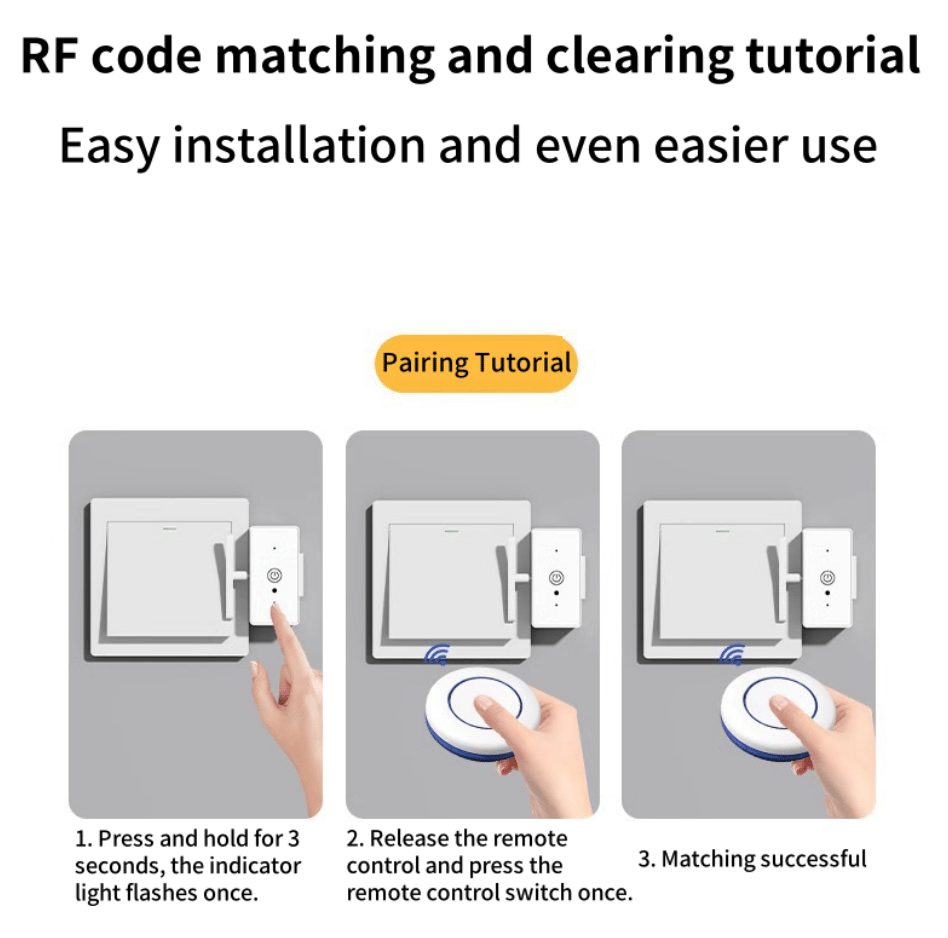 RF code matching and clearing tutorial

Easy installation and even easier use

Pairing Tutorial

1. Press and hold for 3 seconds, the indicator light flashes once.

2. Release the remote control and press the remote control switch once.

3. Matching successful