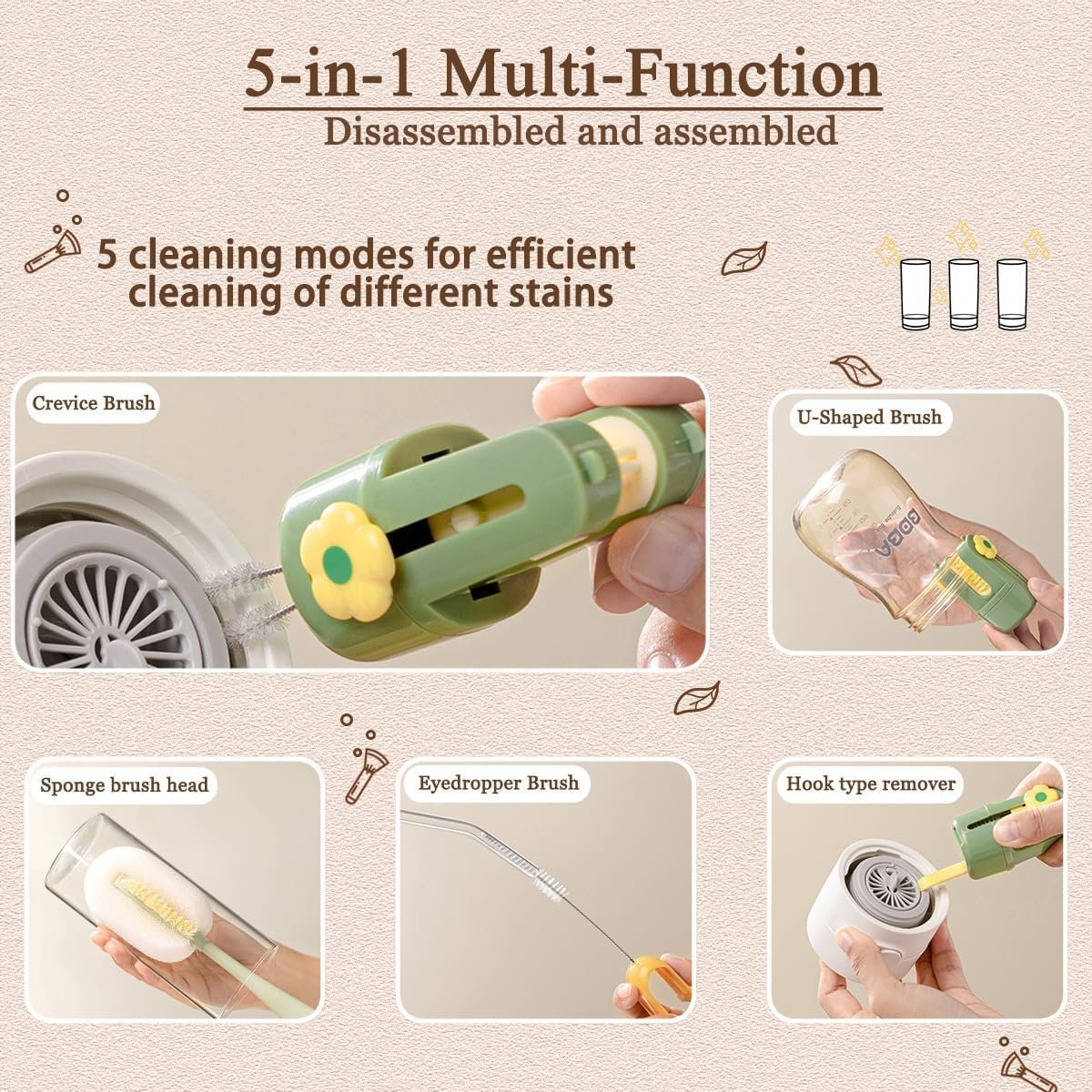 5-in-1 Multi-Function
Disassembled and assembled

5 cleaning modes for efficient cleaning of different stains

Crevice Brush

U-Shaped Brush

GOGA

Sponge brush head

Eyedropper Brush

Hook type remover