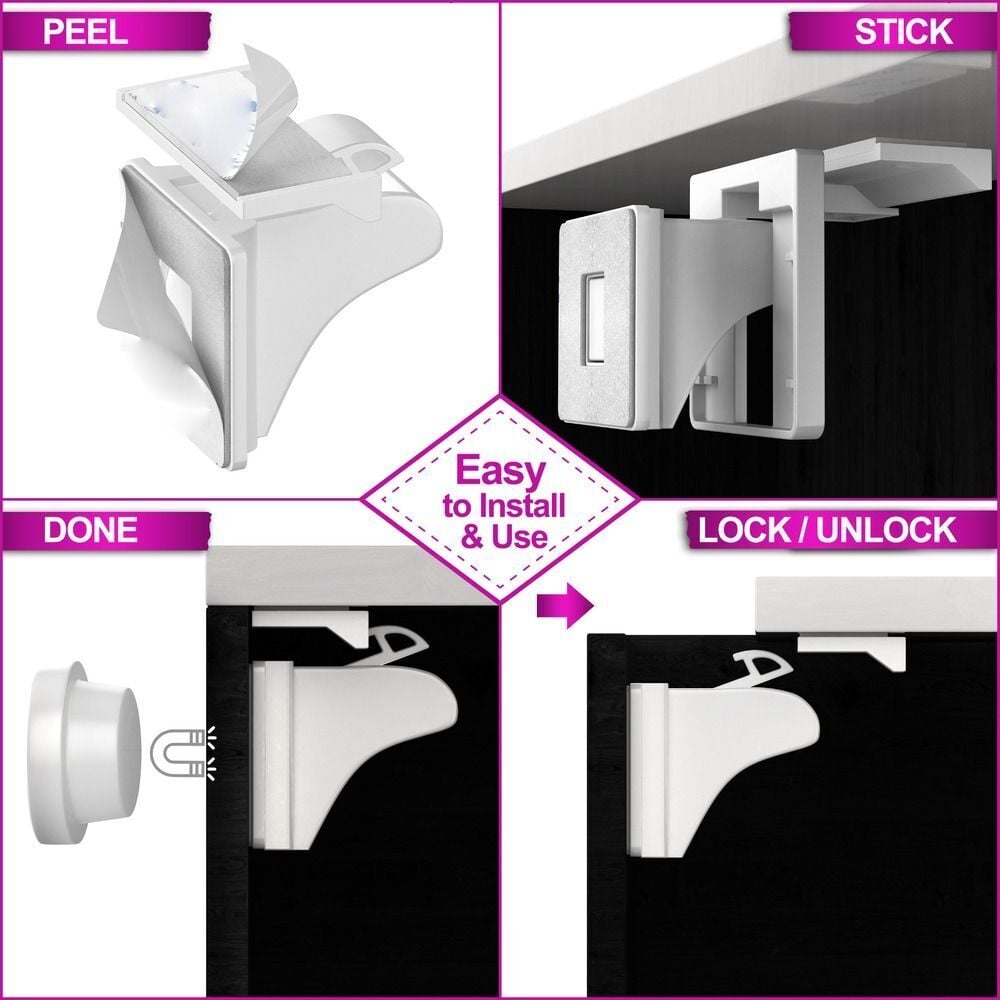 PEEL

STICK

Easy to Install & Use

DONE

LOCK / UNLOCK