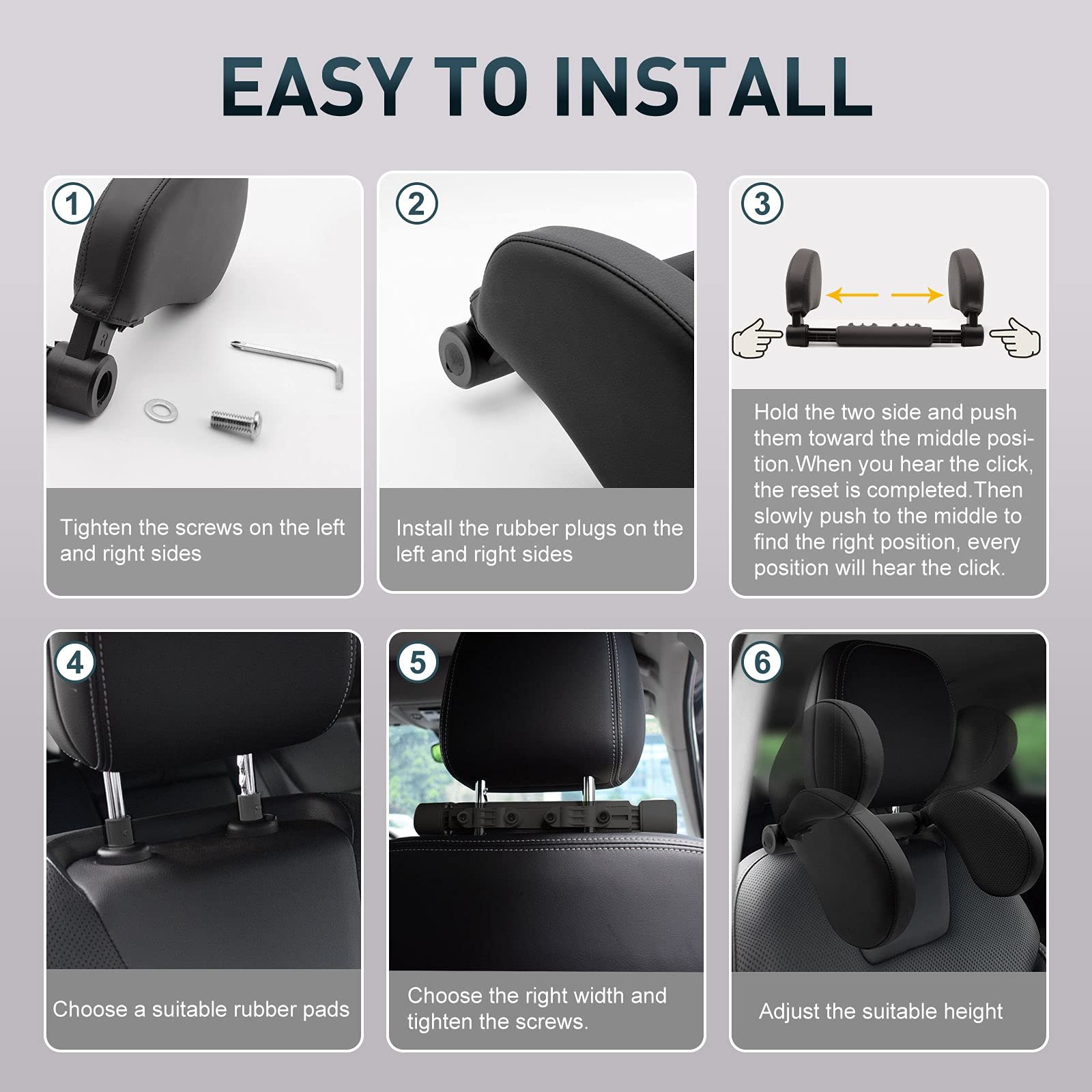 EASY TO INSTALL

1

Tighten the screws on the left and right sides

2

Install the rubber plugs on the left and right sides

3

Hold the two side and push them toward the middle position.When you hear the click, the reset is completed.Then slowly push to the middle to find the right position, every position will hear the click.

4

Choose a suitable rubber pads

5

Choose the right width and tighten the screws.

6

Adjust the suitable height