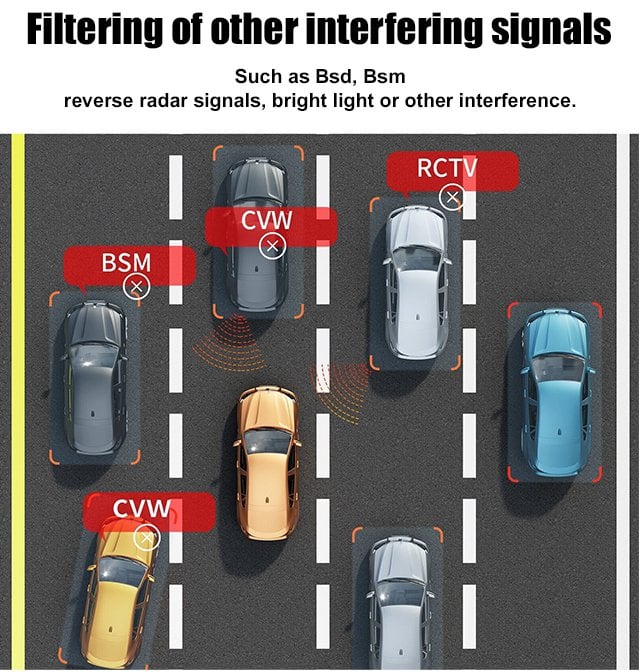 Filtering of other interfering signals

Such as Bsd, Bsm
reverse radar signals, bright light or other interference.

RCTV

CVW

BSM

CVW