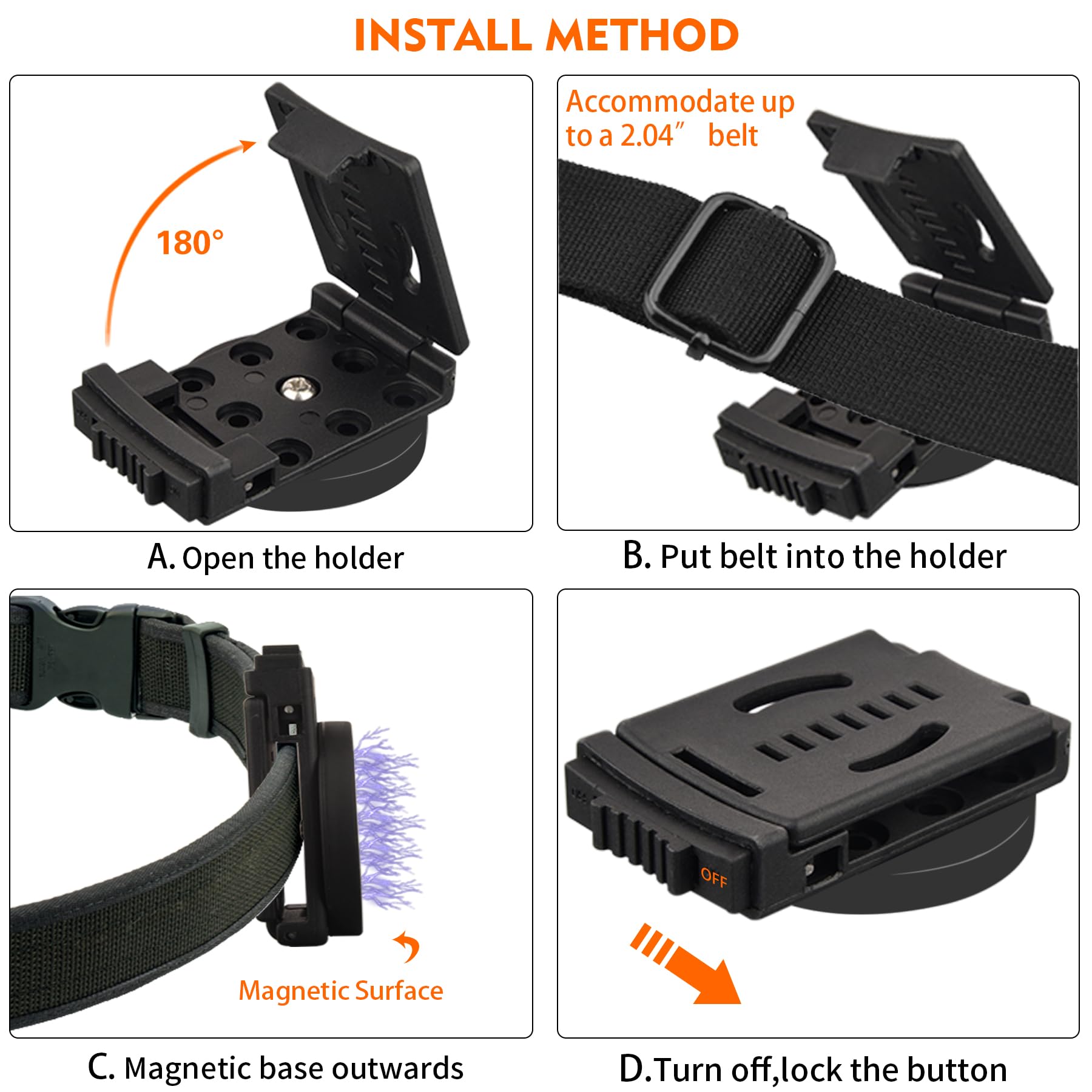 INSTALL METHOD

180°

A. Open the holder

Accommodate up to a 2.04″ belt

B. Put belt into the holder

Magnetic Surface

C. Magnetic base outwards

OFF

D.Turn off,lock the button