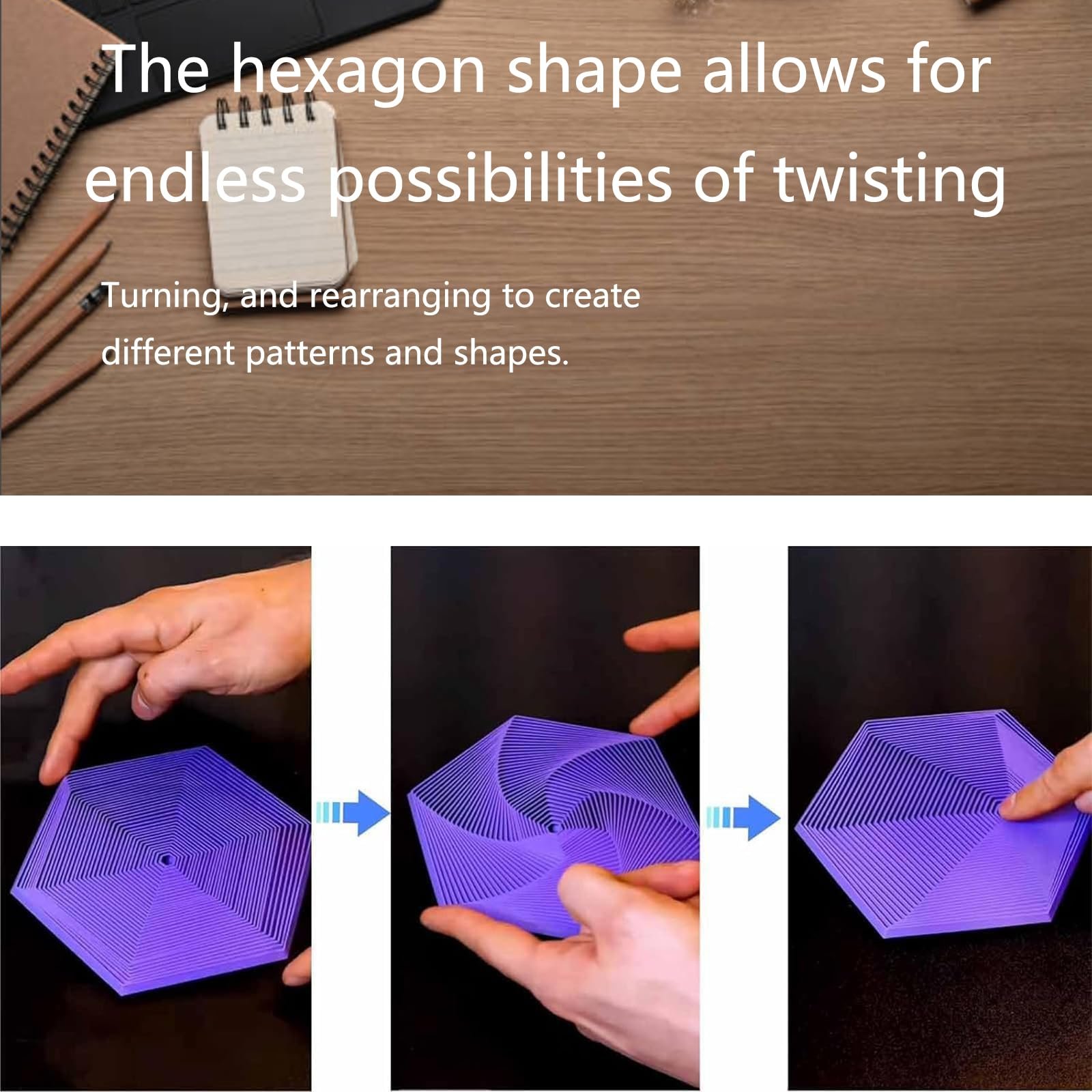 The hexagon shape allows for endless possibilities of twisting

Turning, and rearranging to create different patterns and shapes.