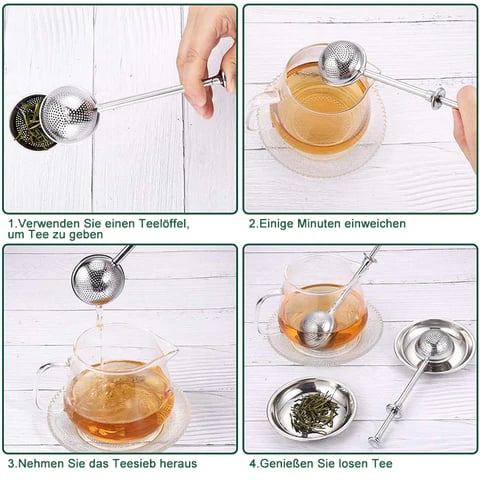 1.Verwenden Sie einen Teelöffel, um Tee zu geben

2.Einige Minuten einweichen

3.Nehmen Sie das Teesieb heraus

4.Genießen Sie losen Tee