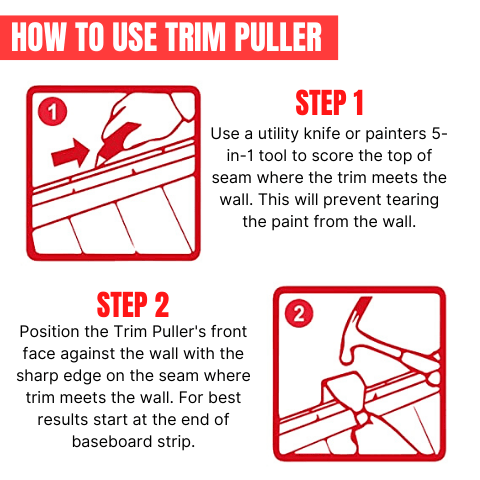 HOW TO USE TRIM PULLER

1

STEP 1

Use a utility knife or painters 5-in-1 tool to score the top of seam where the trim meets the wall. This will prevent tearing the paint from the wall.

STEP 2

Position the Trim Puller's front face against the wall with the sharp edge on the seam where trim meets the wall. For best results start at the end of baseboard strip.

2