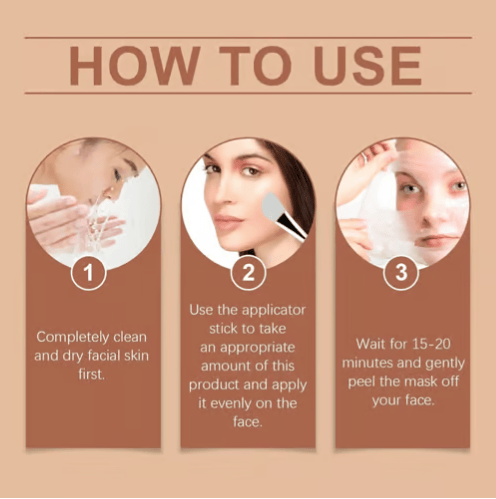 HOW TO USE

1

Completely clean and dry facial skin first.

2

Use the applicator stick to take an appropriate amount of this product and apply it evenly on the face.

3

Wait for 15-20 minutes and gently peel the mask off your face.