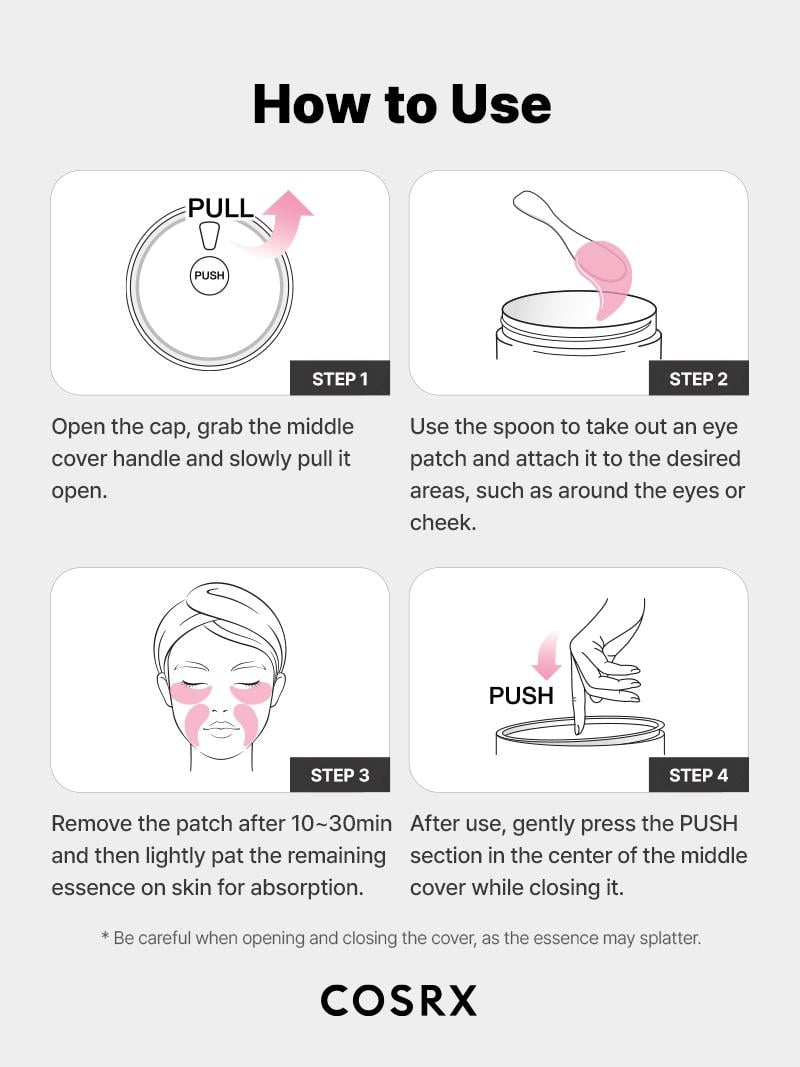 How to Use

PULL

PUSH

STEP 1

Open the cap, grab the middle cover handle and slowly pull it open.

STEP 2

Use the spoon to take out an eye patch and attach it to the desired areas, such as around the eyes or cheek.

STEP 3

Remove the patch after 10~30min and then lightly pat the remaining essence on skin for absorption.

PUSH

STEP 4

After use, gently press the PUSH section in the center of the middle cover while closing it.

* Be careful when opening and closing the cover, as the essence may splatter.

COSRX