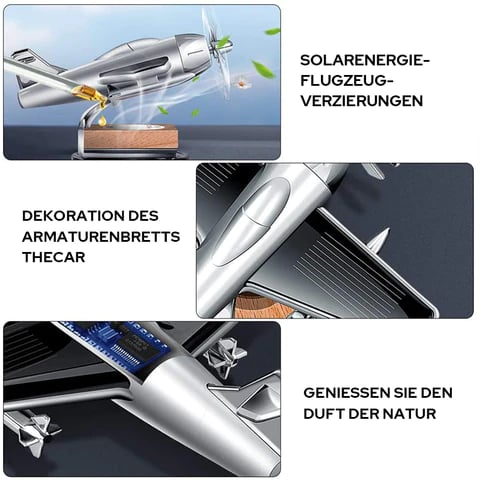 SOLARENERGIE-FLUGZEUG-VERZIERUNGEN

DEKORATION DES ARMATURENBRETTS THECAR

GENIESSEN SIE DEN DUFT DER NATUR