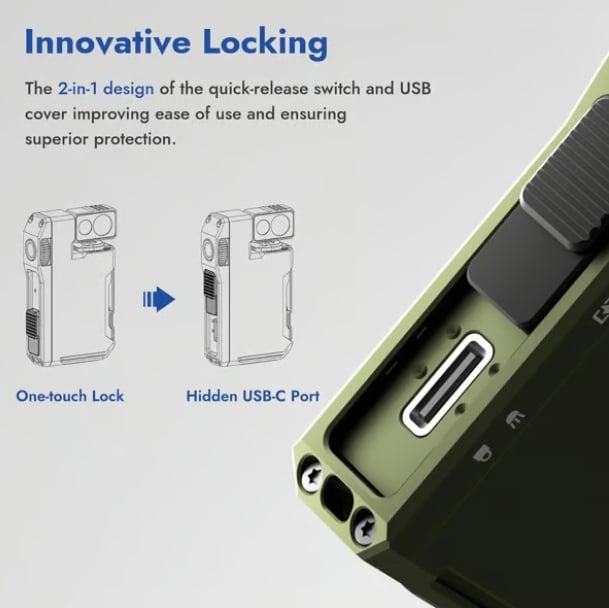 Innovative Locking

The 2-in-1 design of the quick-release switch and USB cover improving ease of use and ensuring superior protection.

One-touch Lock

Hidden USB-C Port