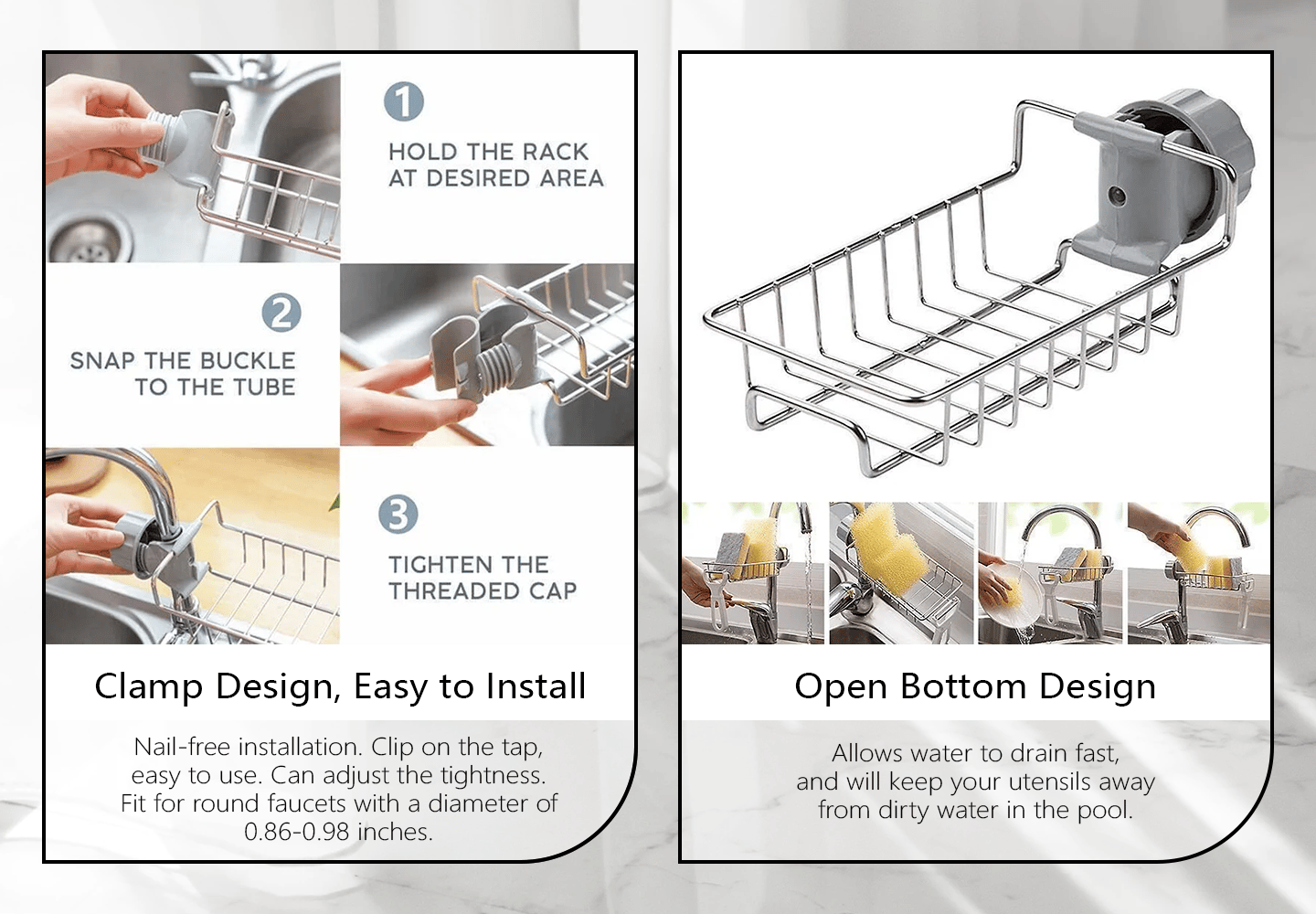 1

HOLD THE RACK AT DESIRED AREA

2

SNAP THE BUCKLE TO THE TUBE

3

TIGHTEN THE THREADED CAP

Clamp Design, Easy to Install

Nail-free installation. Clip on the tap, easy to use. Can adjust the tightness. Fit for round faucets with a diameter of 0.86-0.98 inches.

Open Bottom Design

Allows water to drain fast, and will keep your utensils away from dirty water in the pool.