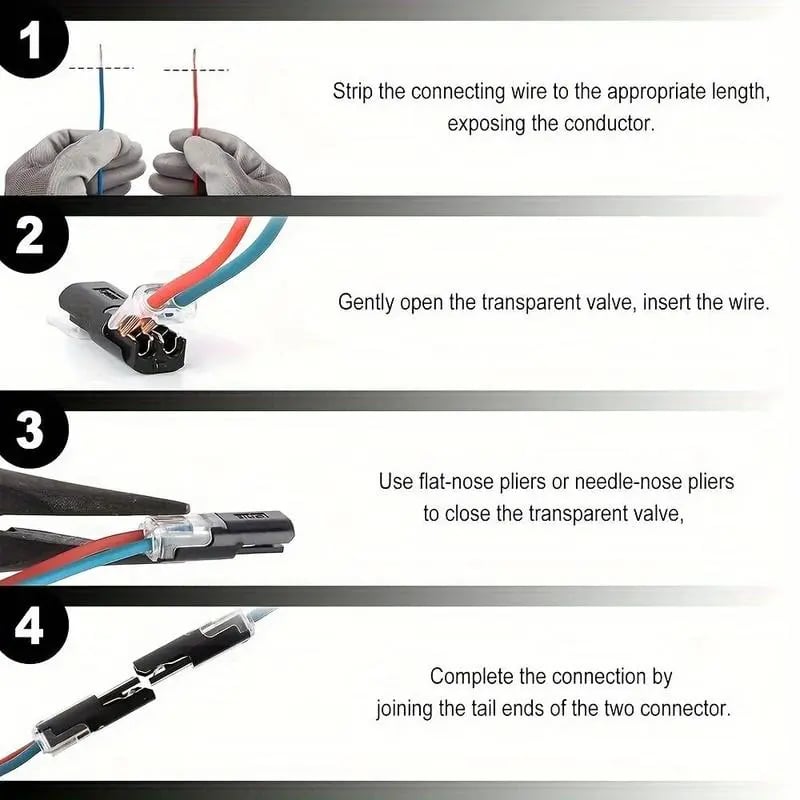 1

Strip the connecting wire to the appropriate length, exposing the conductor.

2

Gently open the transparent valve, insert the wire.

3

Use flat-nose pliers or needle-nose pliers to close the transparent valve,

4

Complete the connection by joining the tail ends of the two connector.