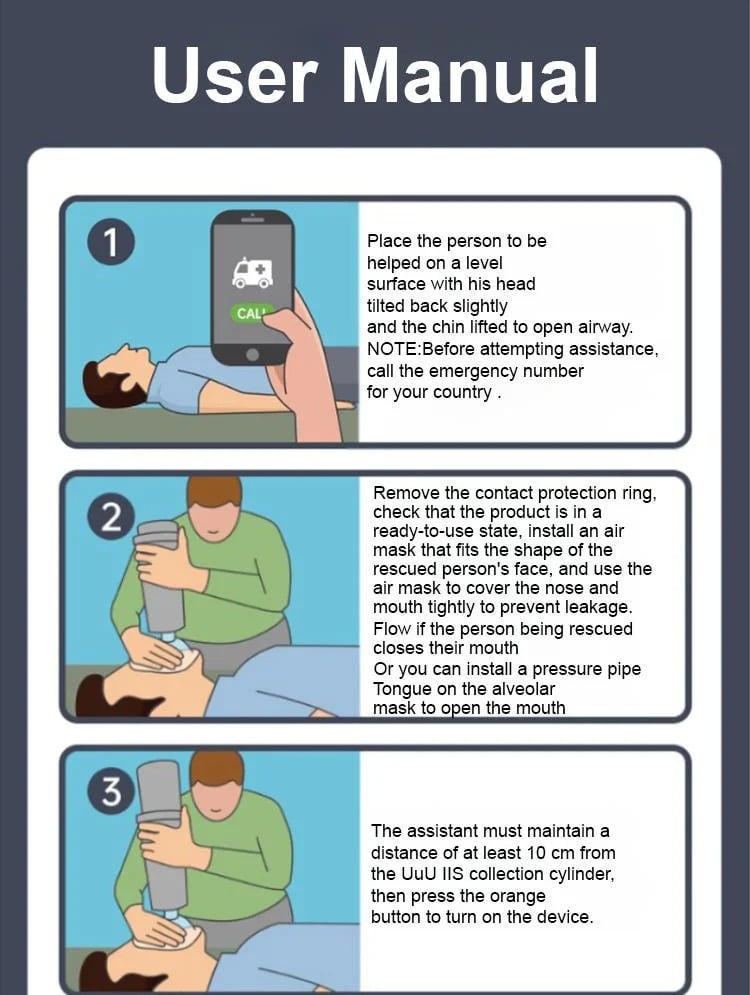 User Manual

1

CAL

Place the person to be helped on a level surface with his head tilted back slightly and the chin lifted to open airway.
NOTE:Before attempting assistance, call the emergency number for your country .

2

Remove the contact protection ring, check that the product is in a ready-to-use state, install an air mask that fits the shape of the rescued person's face, and use the air mask to cover the nose and mouth tightly to prevent leakage.
Flow if the person being rescued closes their mouth
Or you can install a pressure pipe
Tongue on the alveolar mask to open the mouth

3

The assistant must maintain a distance of at least 10 cm from the UuU IIS collection cylinder, then press the orange button to turn on the device.