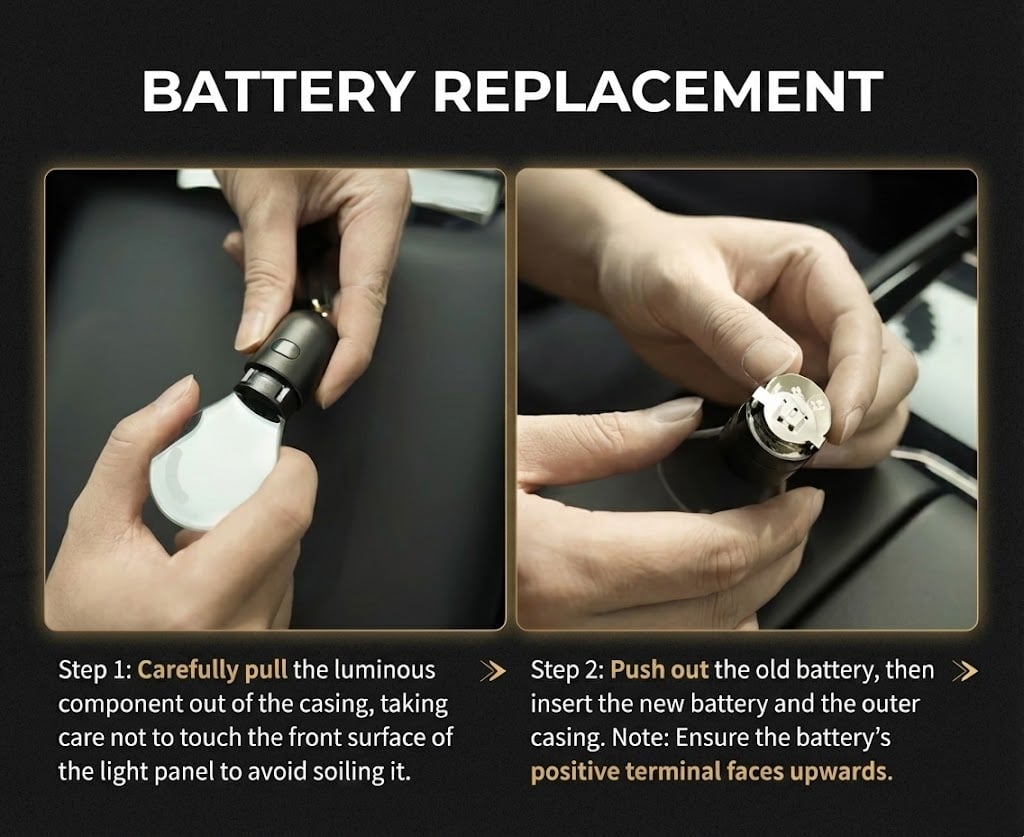 BATTERY REPLACEMENT

Step 1: Carefully pull the luminous component out of the casing, taking care not to touch the front surface of the light panel to avoid soiling it.

Step 2: Push out the old battery, then insert the new battery and the outer casing. Note: Ensure the battery's positive terminal faces upwards.