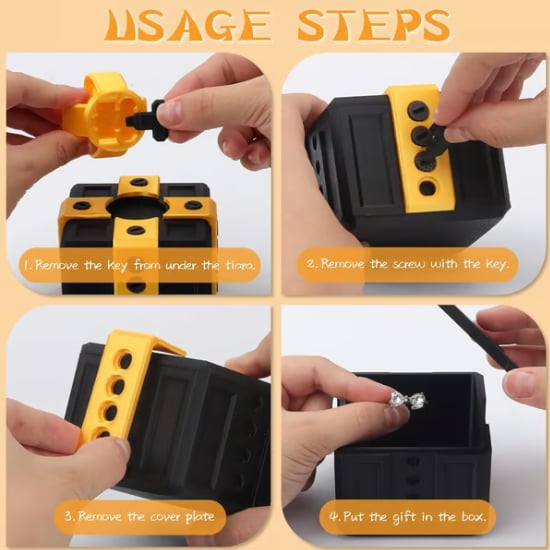 USAGE STEPS

1. Remove the key from under the tiara.

2. Remove the screw with the key.

3. Remove the cover plate

4. Put the gift in the box.