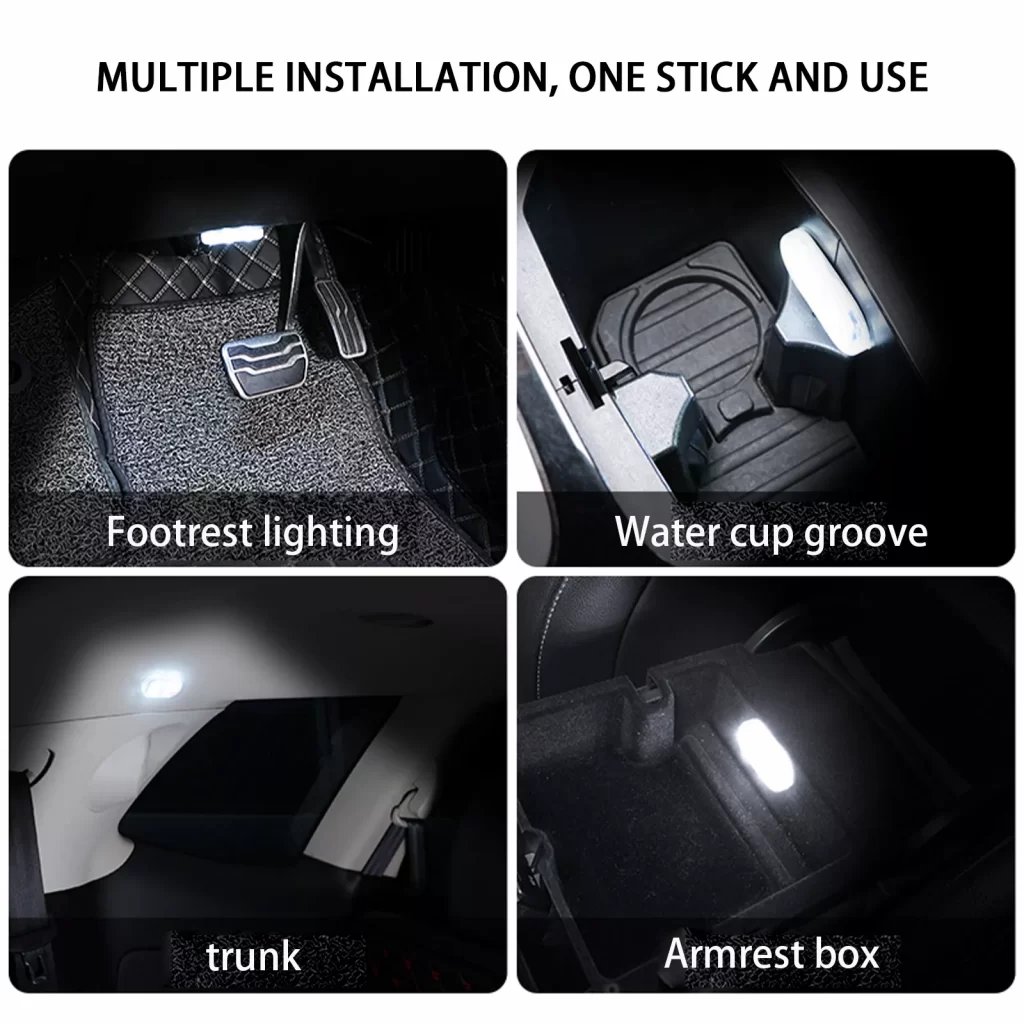 MULTIPLE INSTALLATION, ONE STICK AND USE

Footrest lighting

Water cup groove

trunk

Armrest box