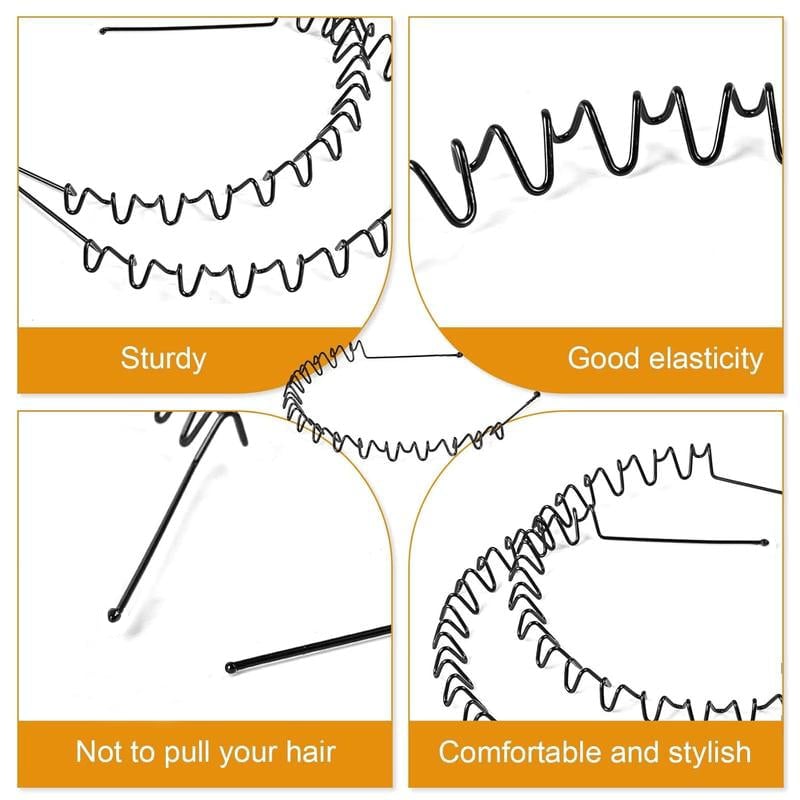 Sturdy

Good elasticity

Not to pull your hair

Comfortable and stylish