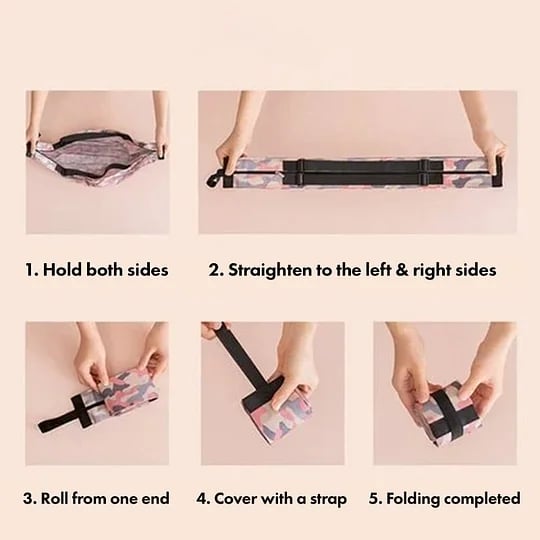 1. Hold both sides

2. Straighten to the left & right sides

3. Roll from one end

4. Cover with a strap

5. Folding completed