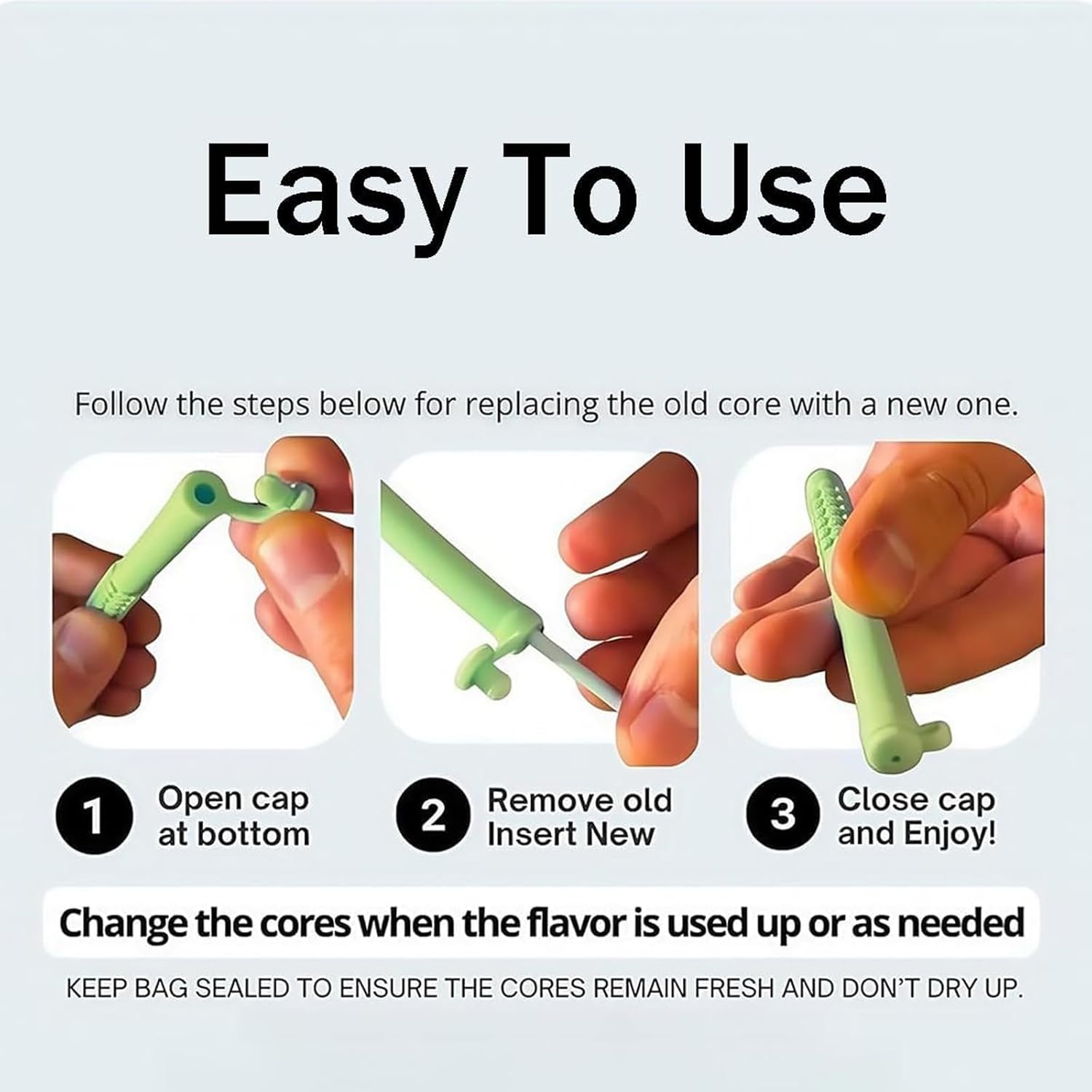 Easy To Use

Follow the steps below for replacing the old core with a new one.

1 Open cap at bottom

2 Remove old Insert New

3 Close cap and Enjoy!

Change the cores when the flavor is used up or as needed

KEEP BAG SEALED TO ENSURE THE CORES REMAIN FRESH AND DON'T DRY UP.