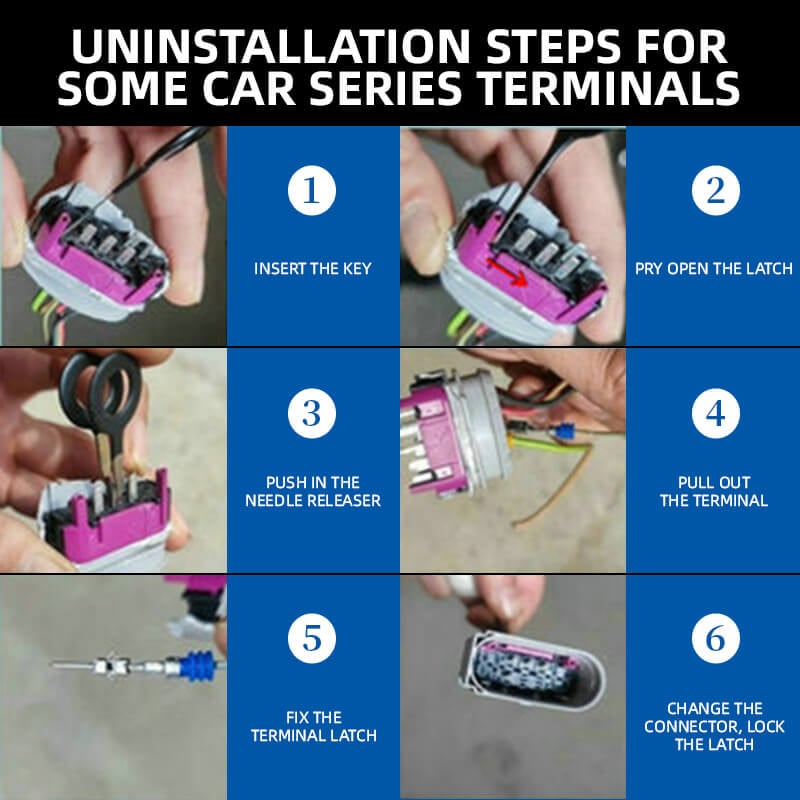 UNINSTALLATION STEPS FOR SOME CAR SERIES TERMINALS

1

INSERT THE KEY

2

PRY OPEN THE LATCH

3

PUSH IN THE NEEDLE RELEASER

4

PULL OUT THE TERMINAL

5

FIX THE TERMINAL LATCH

6

CHANGE THE CONNECTOR, LOCK THE LATCH