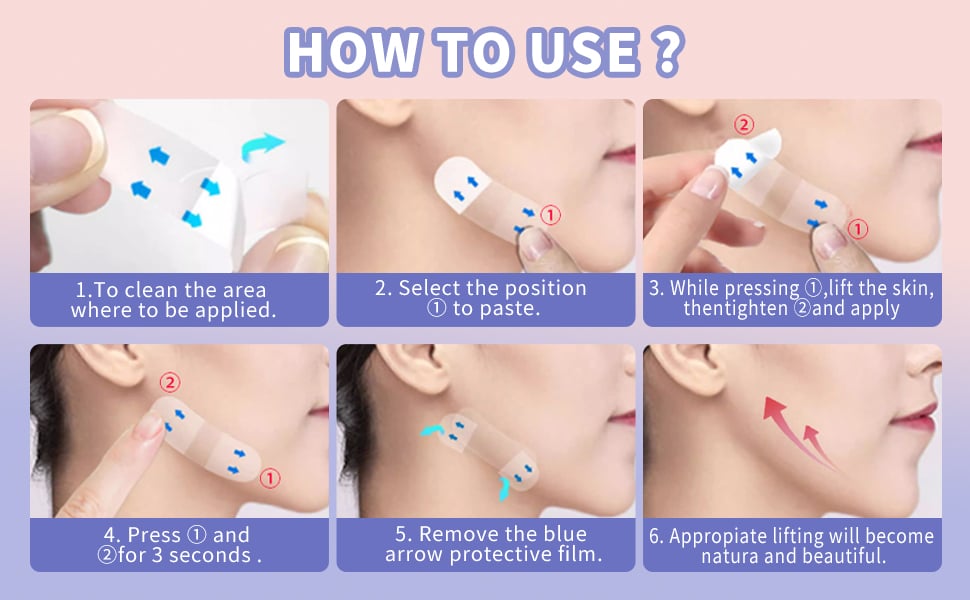 HOW TO USE ?

1.To clean the area where to be applied.

①

2. Select the position ① to paste.

②

①

3. While pressing ①,lift the skin, thentighten ②and apply

②

①

4. Press ① and ②for 3 seconds .

5. Remove the blue arrow protective film.

6. Appropiate lifting will become natura and beautiful.