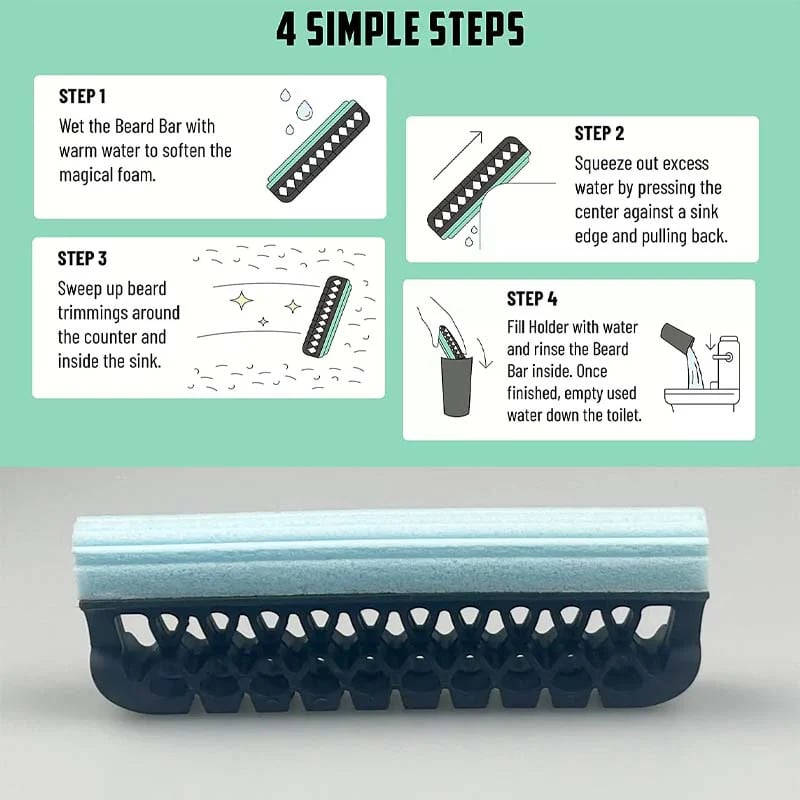 4 SIMPLE STEPS

STEP 1
Wet the Beard Bar with warm water to soften the magical foam.

STEP 2
Squeeze out excess water by pressing the center against a sink edge and pulling back.

STEP 3
Sweep up beard trimmings around the counter and inside the sink.

STEP 4
Fill Holder with water and rinse the Beard Bar inside. Once finished, empty used water down the toilet.