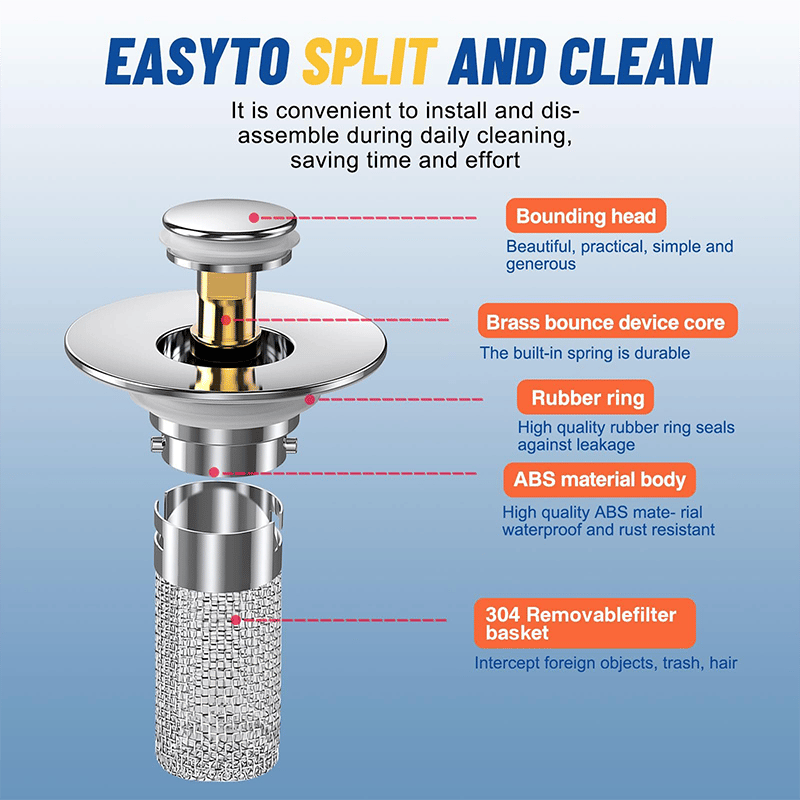 EASYTO SPLIT AND CLEAN

It is convenient to install and disassemble during daily cleaning, saving time and effort

Bounding head

Beautiful, practical, simple and generous

Brass bounce device core

The built-in spring is durable

Rubber ring

High quality rubber ring seals against leakage

ABS material body

High quality ABS mate- rial waterproof and rust resistant

304 Removablefilter basket

Intercept foreign objects, trash, hair