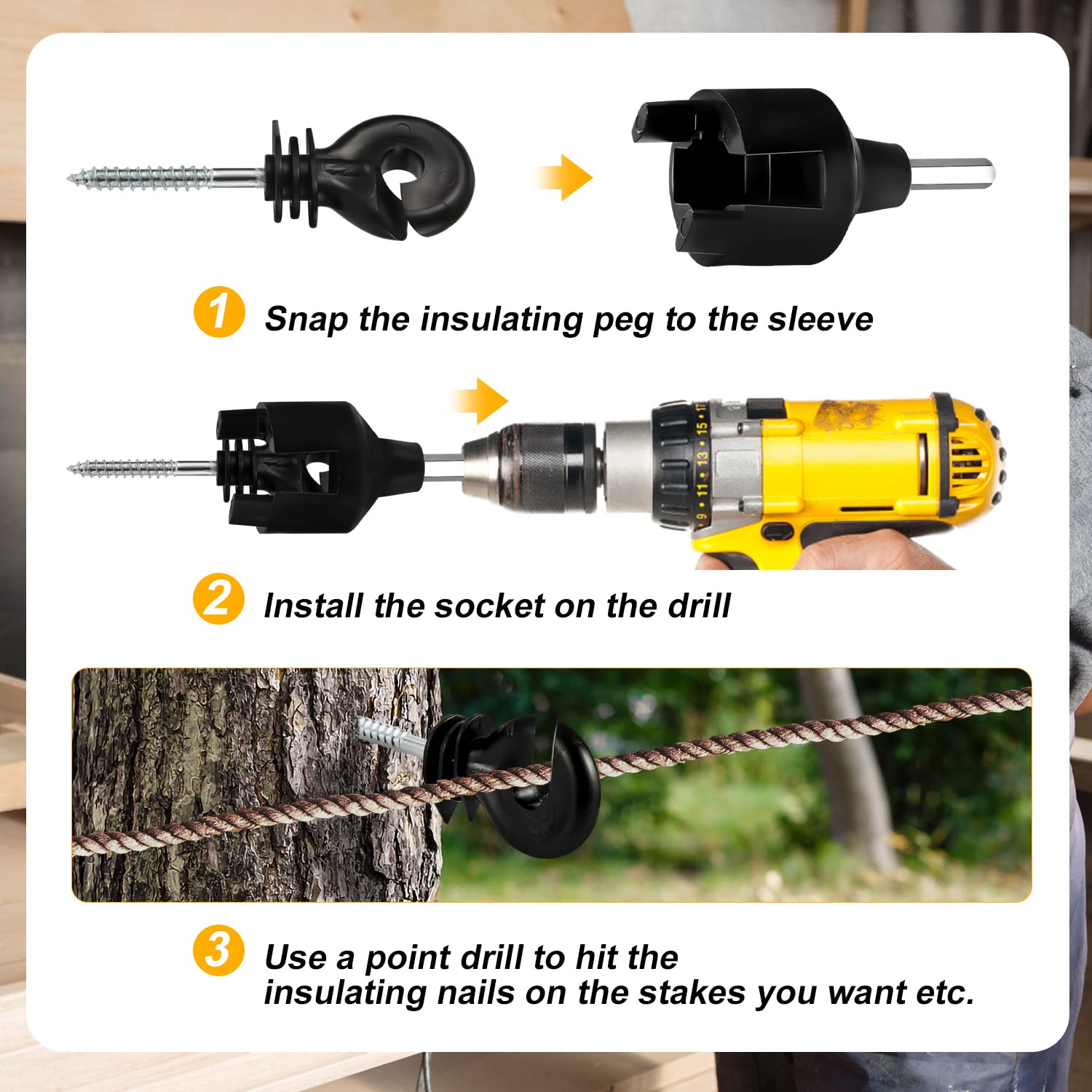 1 Snap the insulating peg to the sleeve

9 • 11 • 13 • 15 • 17

2 Install the socket on the drill

3 Use a point drill to hit the insulating nails on the stakes you want etc.