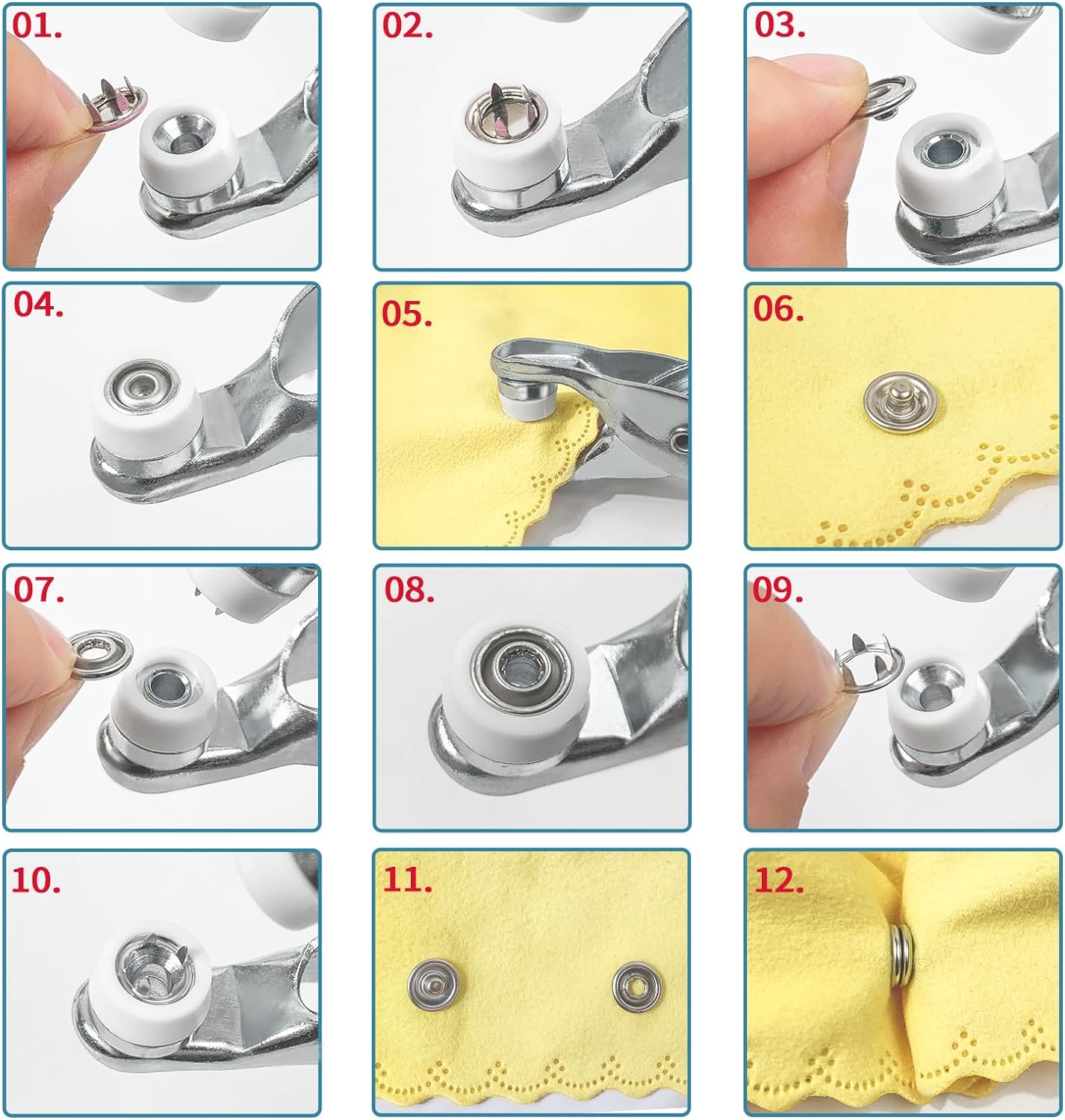 01.

02.

03.

04.

05.

06.

07.

08.

09.

10.

11.

12.