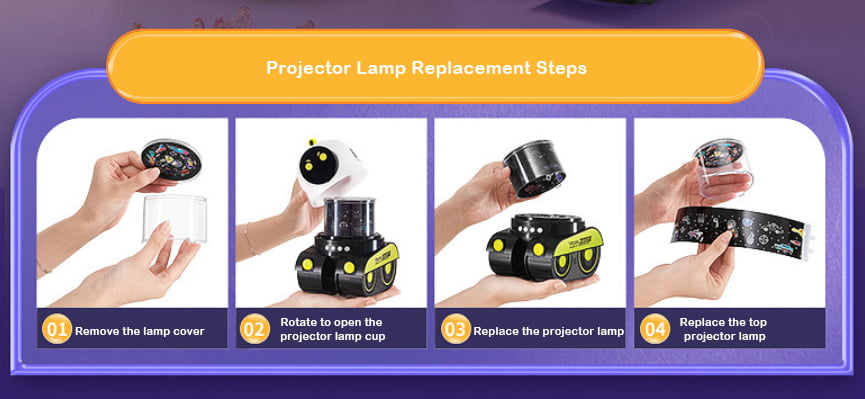 Projector Lamp Replacement Steps

01 Remove the lamp cover

02 Rotate to open the projector lamp cup

03 Replace the projector lamp

04 Replace the top projector lamp