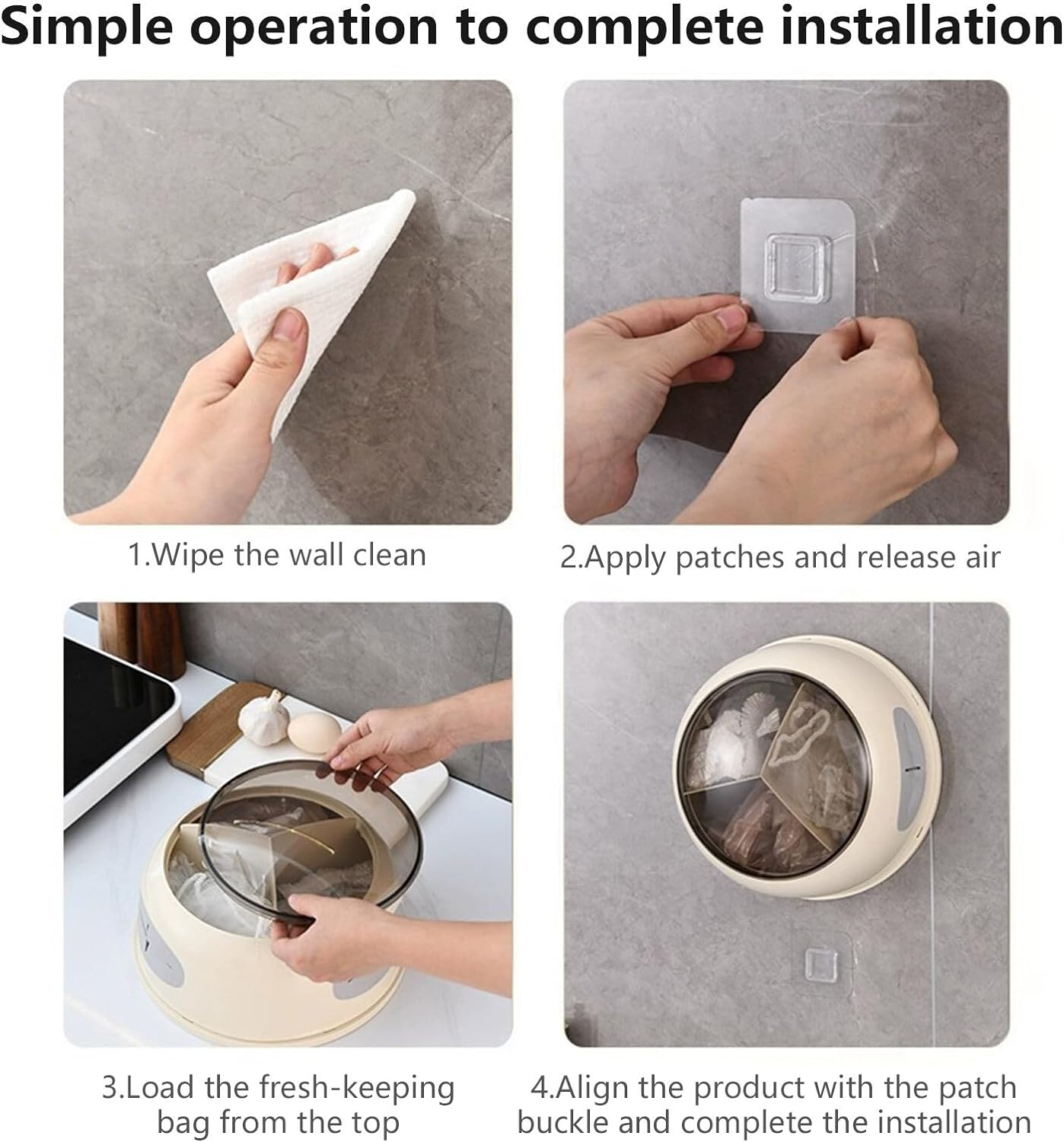 Simple operation to complete installation

1.Wipe the wall clean

2.Apply patches and release air

3.Load the fresh-keeping bag from the top

4.Align the product with the patch buckle and complete the installation