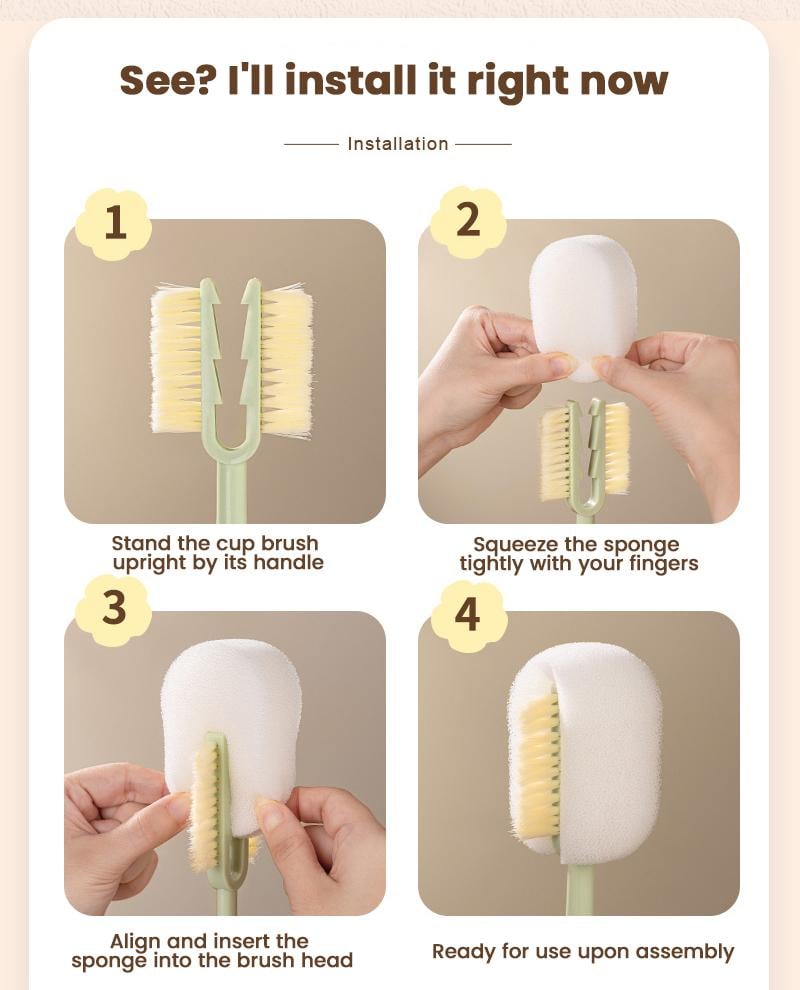 See? I'll install it right now

Installation

1

Stand the cup brush upright by its handle

2

Squeeze the sponge tightly with your fingers

3

Align and insert the sponge into the brush head

4

Ready for use upon assembly