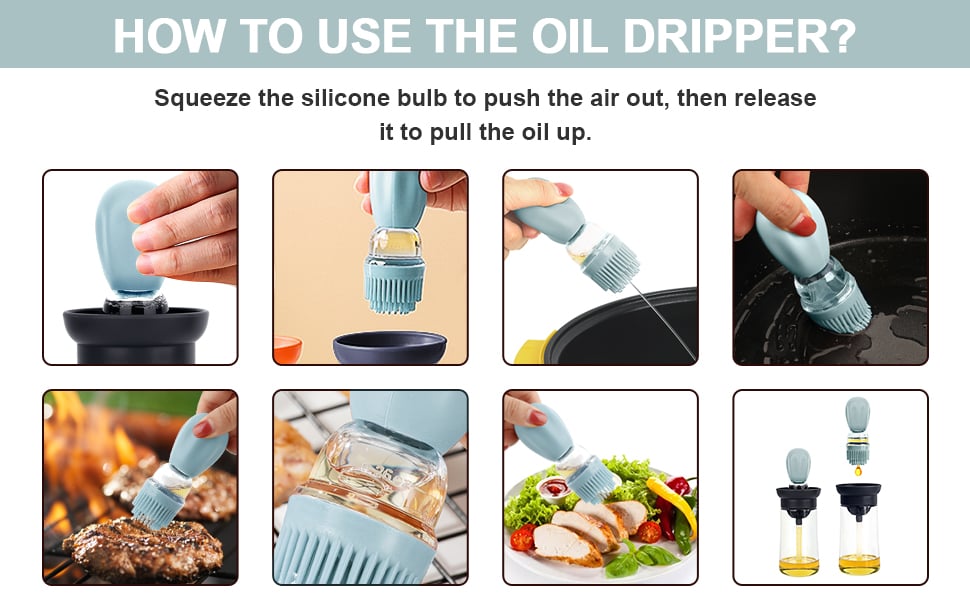 HOW TO USE THE OIL DRIPPER?

Squeeze the silicone bulb to push the air out, then release it to pull the oil up.