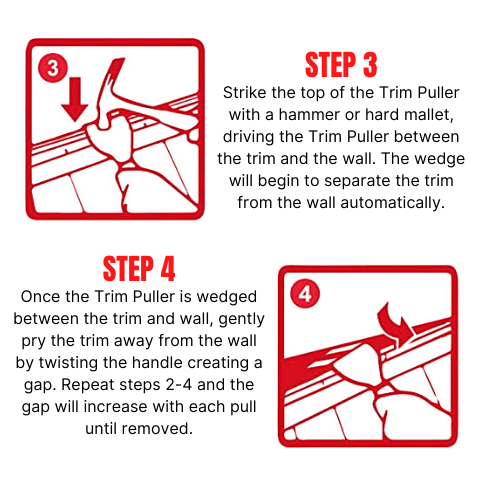 3

STEP 3

Strike the top of the Trim Puller with a hammer or hard mallet, driving the Trim Puller between the trim and the wall. The wedge will begin to separate the trim from the wall automatically.

STEP 4

Once the Trim Puller is wedged between the trim and wall, gently pry the trim away from the wall by twisting the handle creating a gap. Repeat steps 2-4 and the gap will increase with each pull until removed.

4