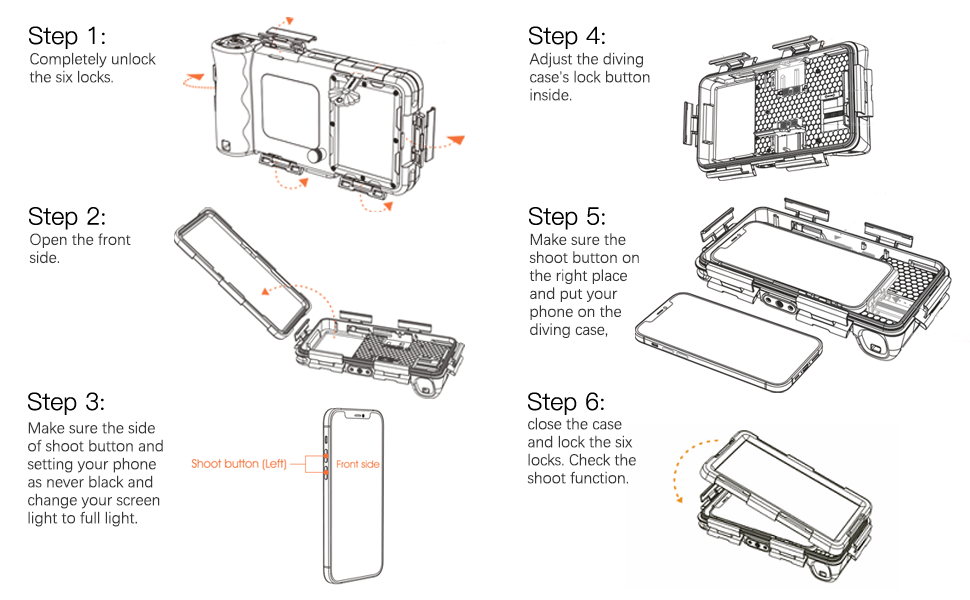 Step 1:
Completely unlock the six locks.

Step 2:
Open the front side.

Step 3:
Make sure the side of shoot button and setting your phone as never black and change your screen light to full light.

Shoot button (Left)

Front side

Step 4:
Adjust the diving case's lock button inside.

Step 5:
Make sure the shoot button on the right place and put your phone on the diving case,

Step 6:
close the case and lock the six locks. Check the shoot function.