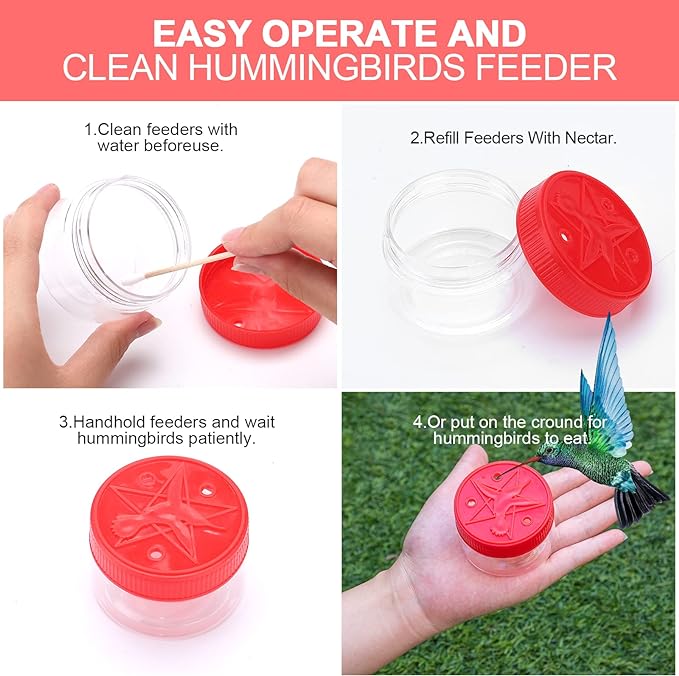 EASY OPERATE AND
CLEAN HUMMINGBIRDS FEEDER

1.Clean feeders with water beforeuse.

2.Refill Feeders With Nectar.

3.Handhold feeders and wait hummingbirds patiently.

4.Or put on the cround for hummingbirds to eat.