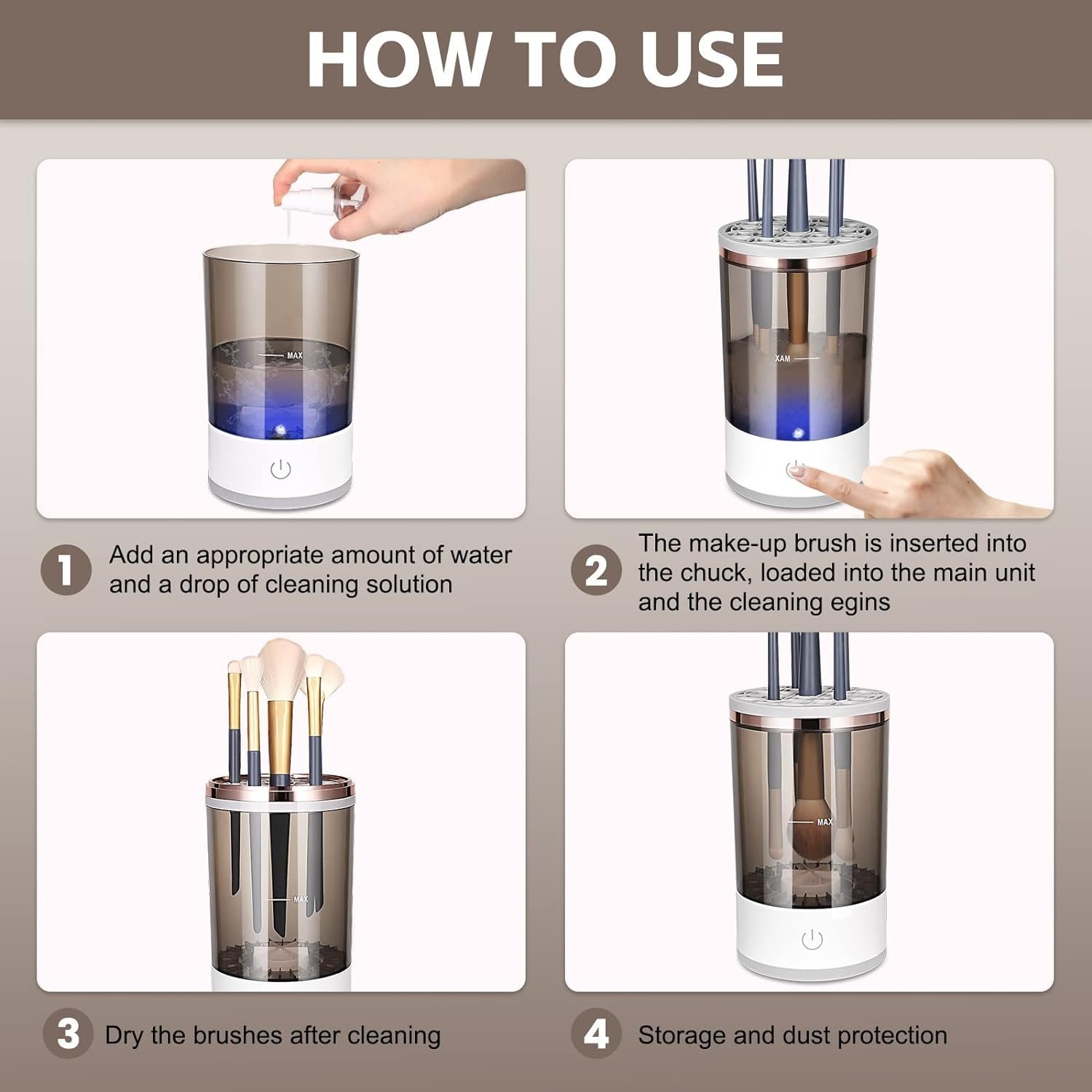 HOW TO USE

MAX

XAM

1 Add an appropriate amount of water and a drop of cleaning solution

2 The make-up brush is inserted into the chuck, loaded into the main unit and the cleaning egins

MAX

MAX

3 Dry the brushes after cleaning

4 Storage and dust protection