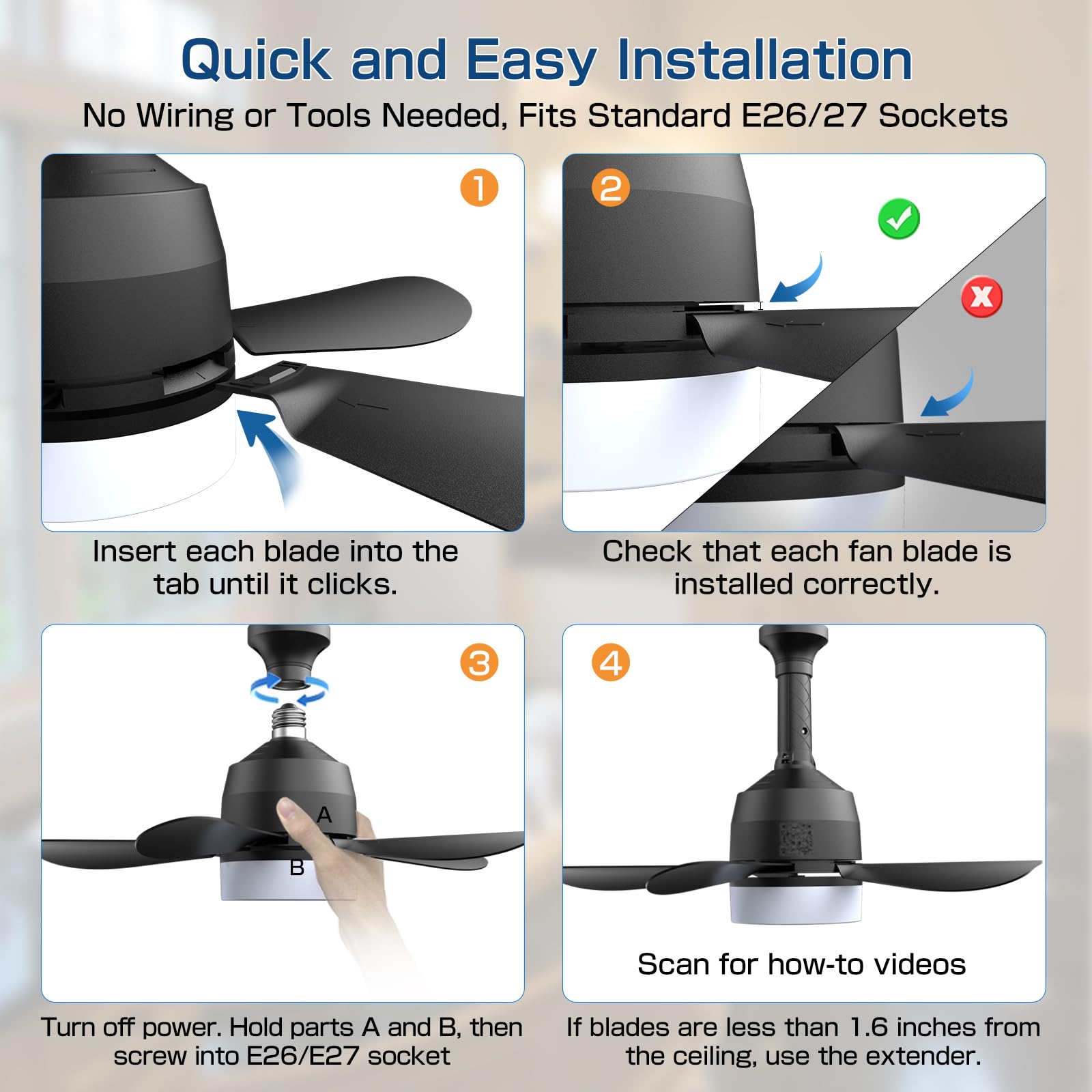 Quick and Easy Installation

No Wiring or Tools Needed, Fits Standard E26/27 Sockets

1

Insert each blade into the tab until it clicks.

2

Check that each fan blade is installed correctly.

3

A

B

Turn off power. Hold parts A and B, then screw into E26/E27 socket

4

Scan for how-to videos

If blades are less than 1.6 inches from the ceiling, use the extender.