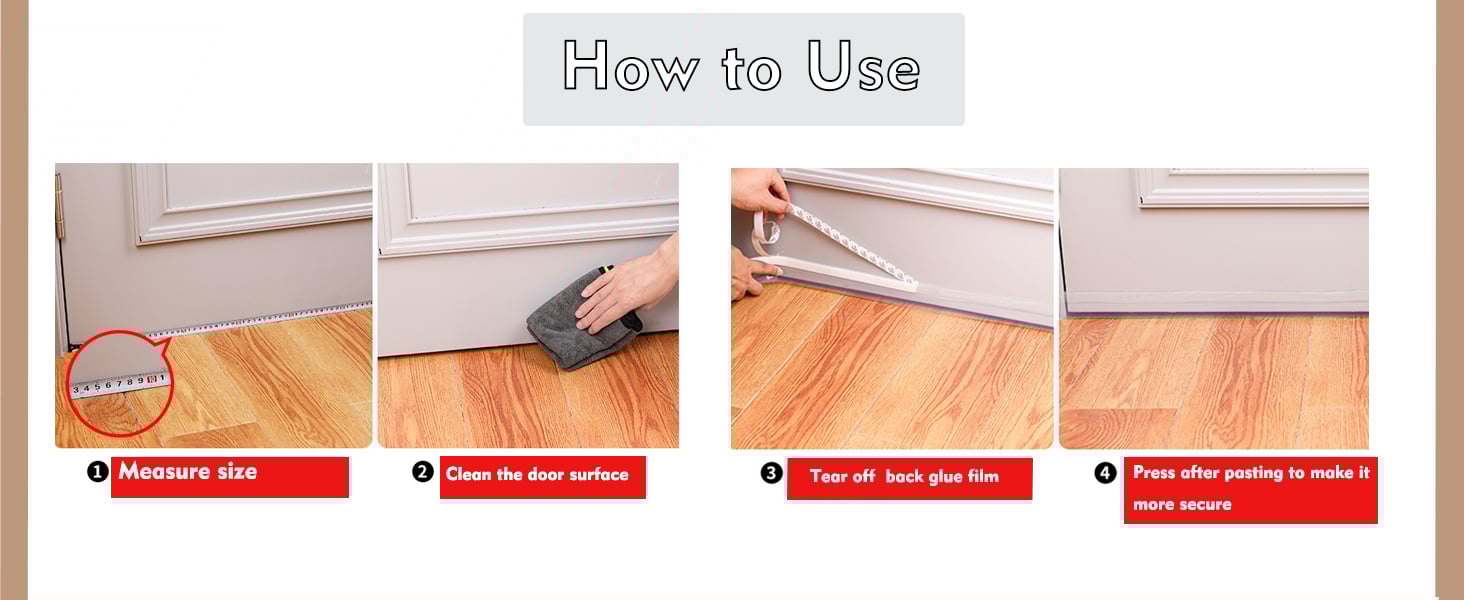 How to Use

3 4 5 6 7 8 9 10 1

❶ Measure size

❷ Clean the door surface

❸ Tear off back glue film

❹ Press after pasting to make it more secure