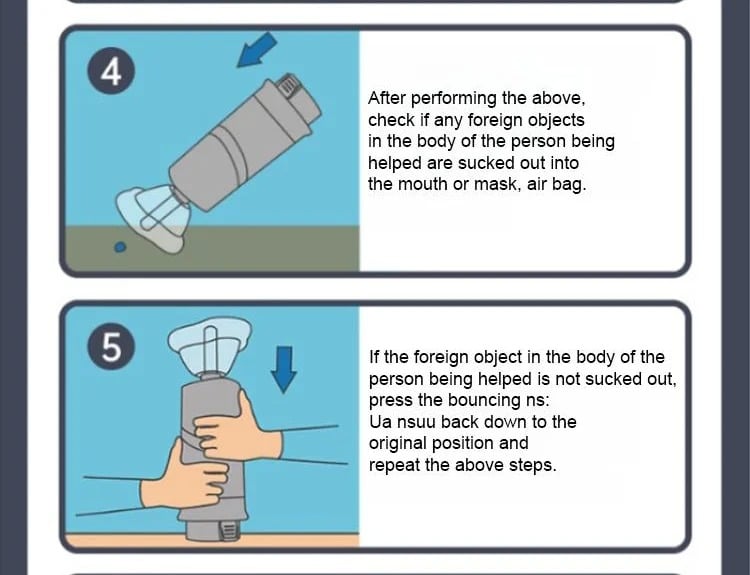 4

After performing the above, check if any foreign objects in the body of the person being helped are sucked out into the mouth or mask, air bag.

5

If the foreign object in the body of the person being helped is not sucked out, press the bouncing ns: Ua nsuu back down to the original position and repeat the above steps.