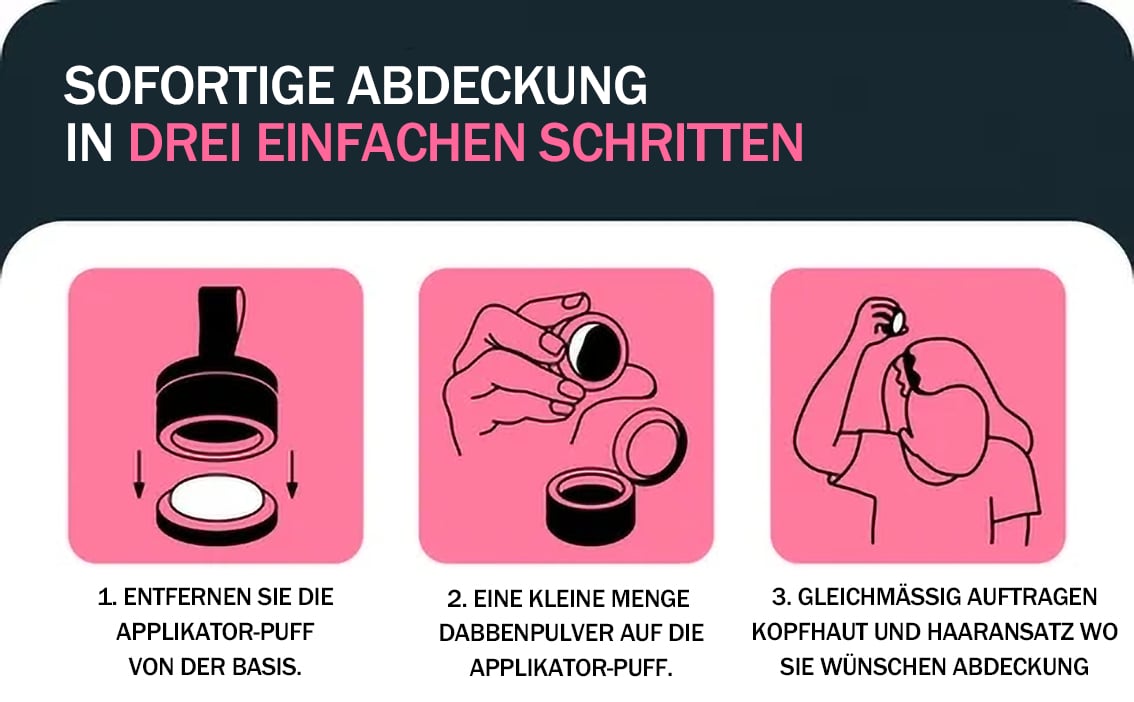 SOFORTIGE ABDECKUNG
IN DREI EINFACHEN SCHRITTEN

1. ENTFERNEN SIE DIE APPLIKATOR-PUFF VON DER BASIS.

2. EINE KLEINE MENGE DABBENPULVER AUF DIE APPLIKATOR-PUFF.

3. GLEICHMÄSSIG AUFTRAGEN KOPFHAUT UND HAARANSATZ WO SIE WÜNSCHEN ABDECKUNG