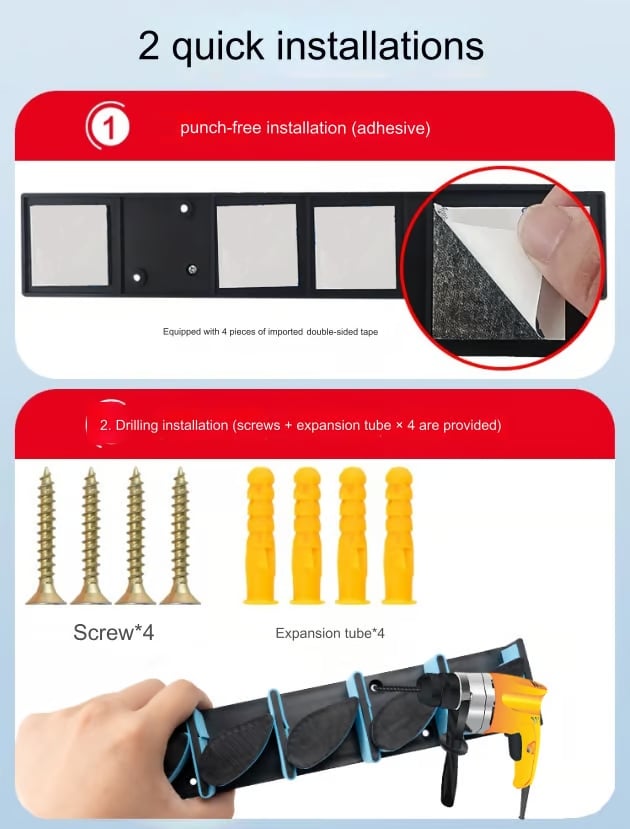 2 quick installations

1 punch-free installation (adhesive)

Equipped with 4 pieces of imported double-sided tape

2. Drilling installation (screws + expansion tube × 4 are provided)

Screw*4

Expansion tube*4