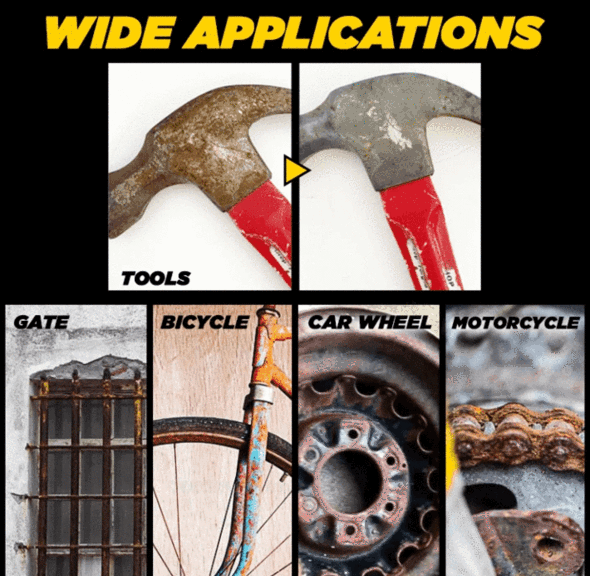 WIDE APPLICATIONS

TOOLS

GATE

BICYCLE

CAR WHEEL

MOTORCYCLE